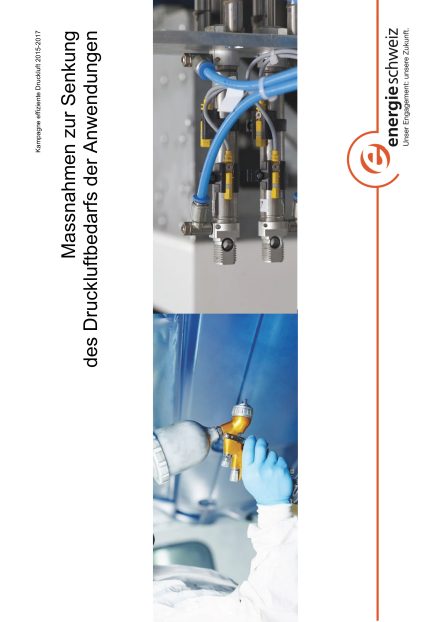 Kampagne effiziente Druckluft 2015-2017

Massnahmen zur Senkung
des Druckluftbedarfs der Anwendungen

energieschweiz
Unser Engagement: unsere Zukunft.