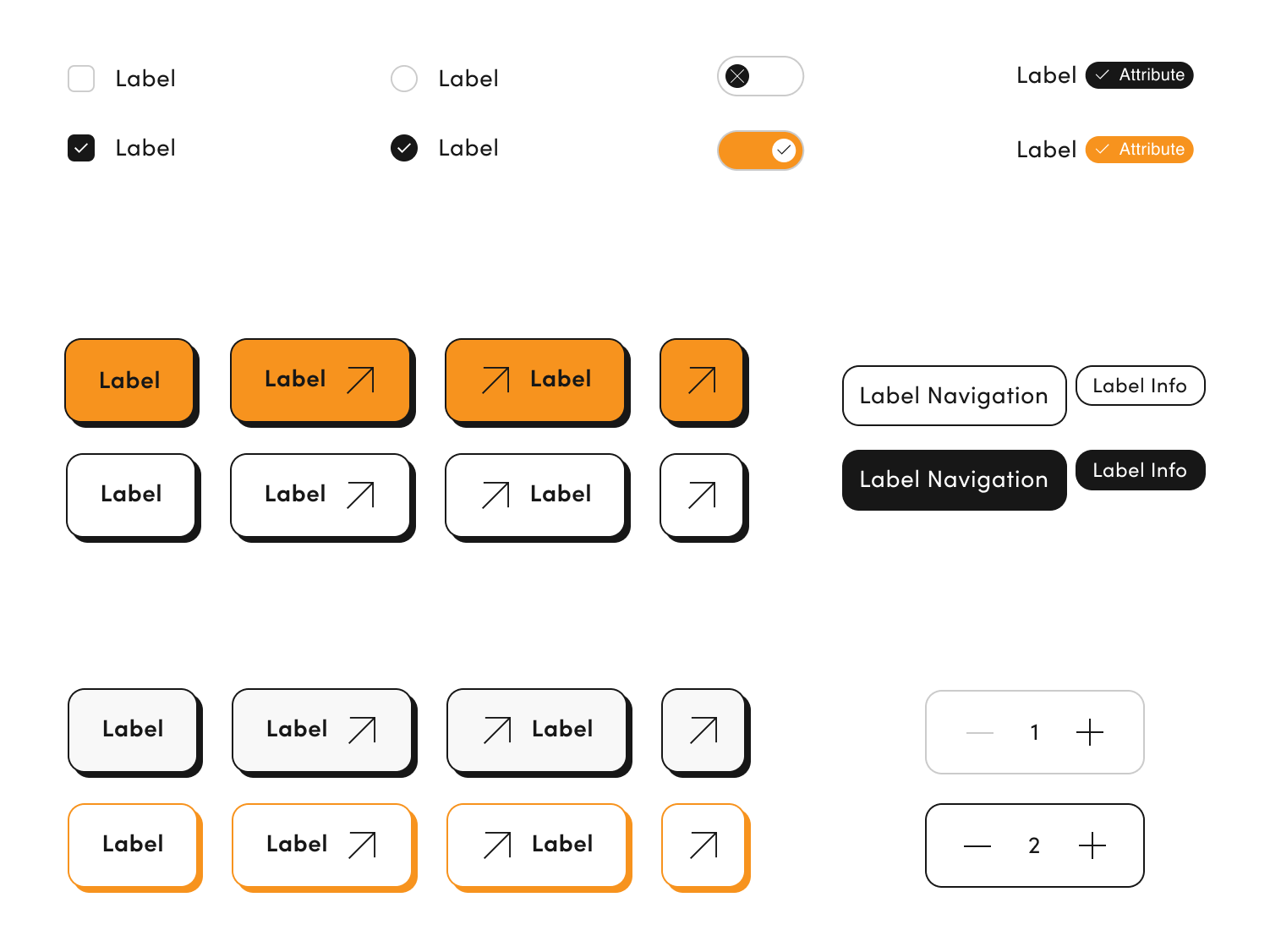 Label

Label

Label Attribute

Label

Label

Label Attribute

Label

Label

Label

Label Navigation

Label Info

Label

Label

Label

Label Navigation

Label Info

Label

Label

Label

1

Label

Label

Label

2