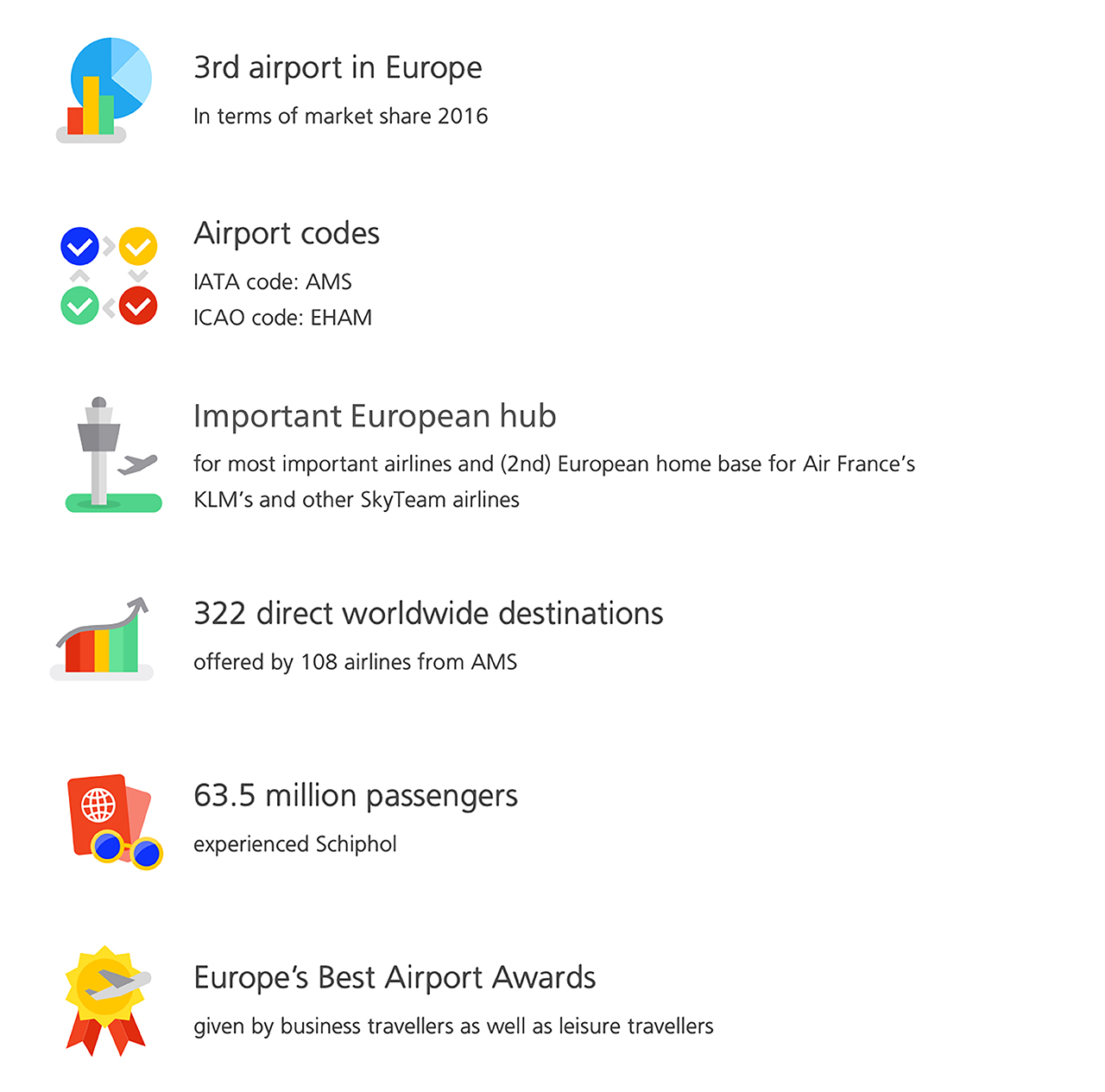 3rd airport in Europe

In terms of market share 2016

Airport codes

IATA code: AMS
ICAO code: EHAM

Important European hub

for most important airlines and (2nd) European home base for Air France's KLM's and other SkyTeam airlines

322 direct worldwide destinations

offered by 108 airlines from AMS

63.5 million passengers

experienced Schiphol

Europe's Best Airport Awards

given by business travellers as well as leisure travellers