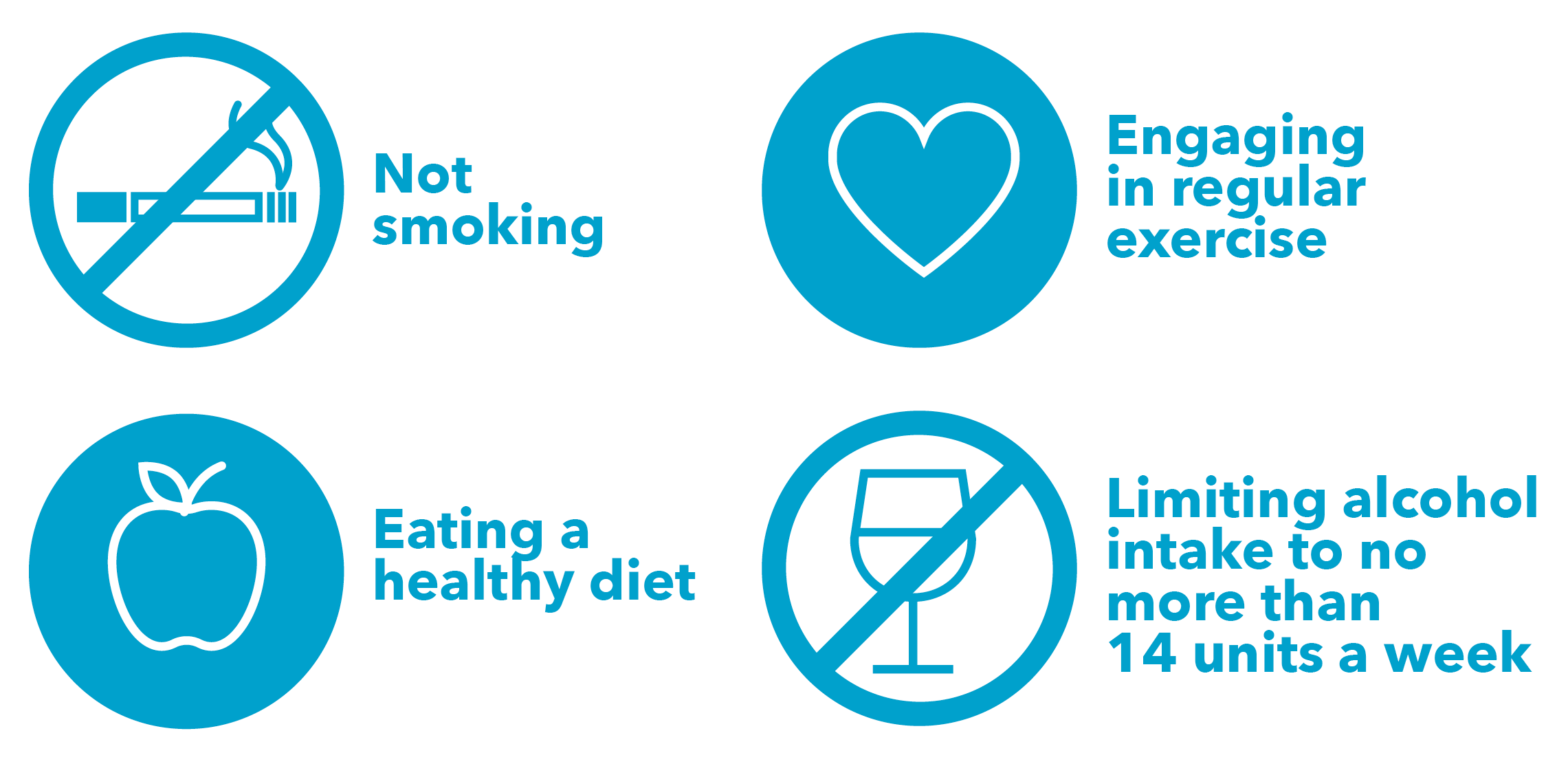 Not smoking

Engaging in regular exercise

Eating a healthy diet

Limiting alcohol intake to no more than 14 units a week