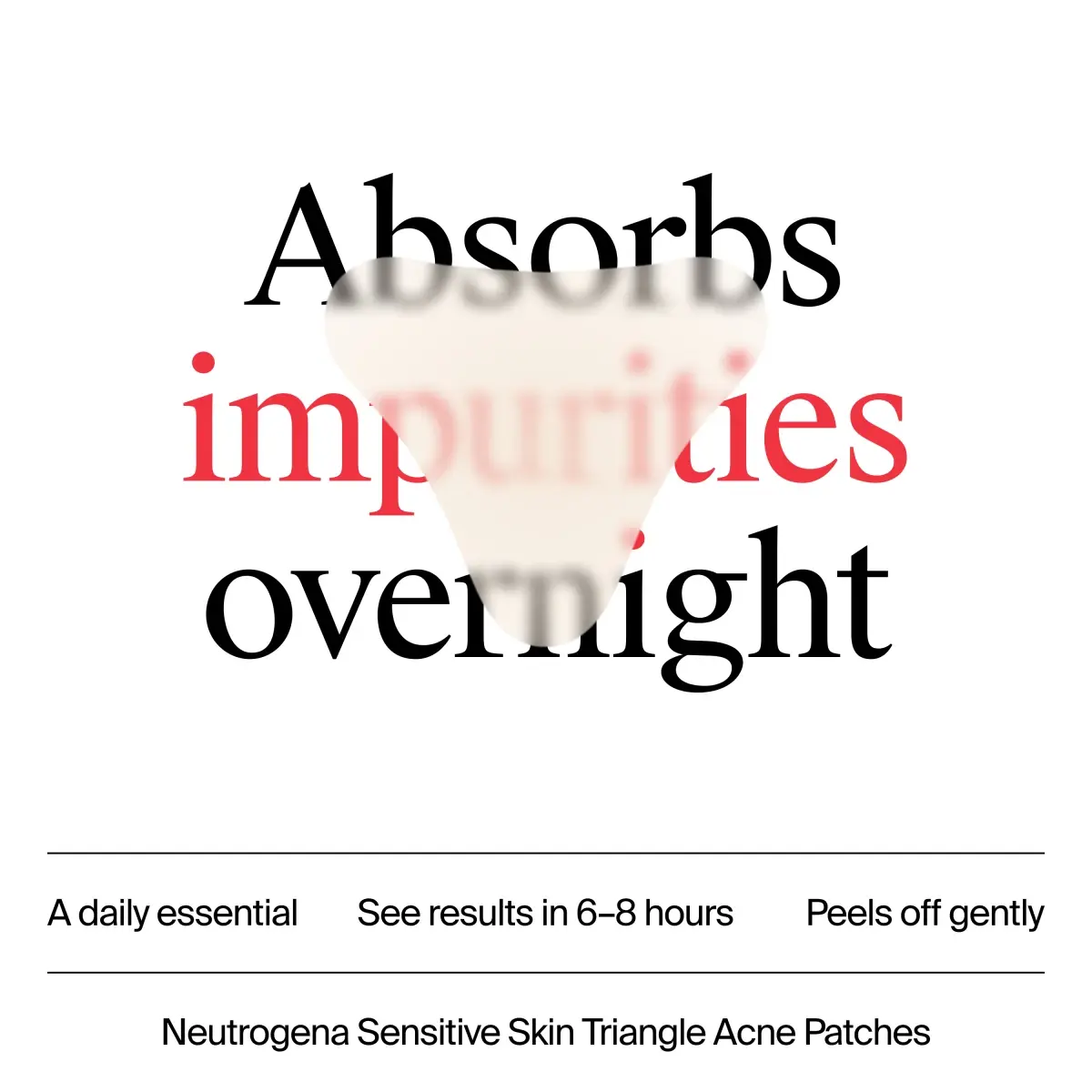 Absorbs impurities overnight

A daily essential

See results in 6–8 hours

Peels off gently

Neutrogena Sensitive Skin Triangle Acne Patches