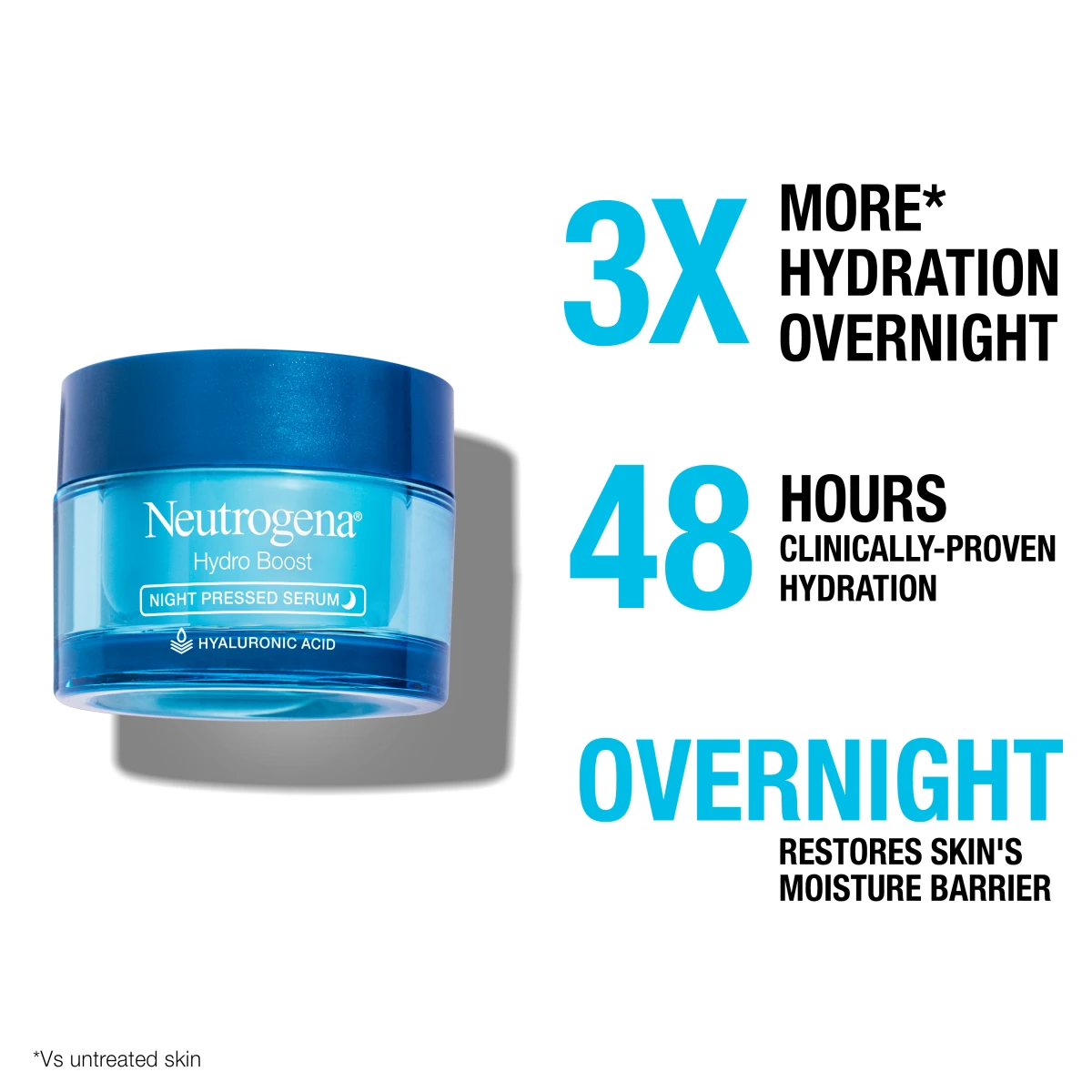 Neutrogena®
Hydro Boost
NIGHT PRESSED SERUM
HYALURONIC ACID

3X MORE* HYDRATION OVERNIGHT

48 HOURS CLINICALLY-PROVEN HYDRATION

OVERNIGHT RESTORES SKIN'S MOISTURE BARRIER

*Vs untreated skin