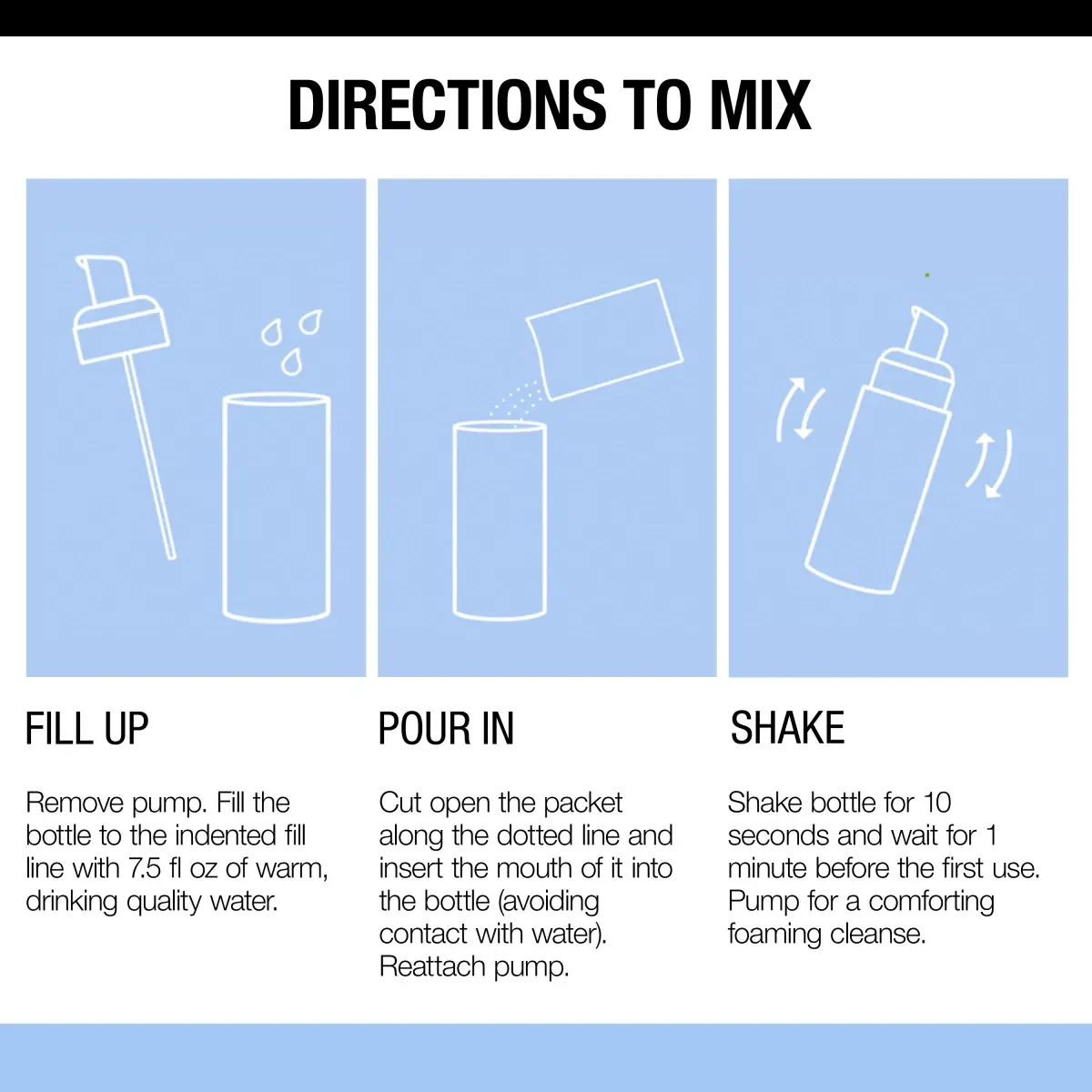 DIRECTIONS TO MIX

FILL UP

Remove pump. Fill the bottle to the indented fill line with 7.5 fl oz of warm, drinking quality water.

POUR IN

Cut open the packet along the dotted line and insert the mouth of it into the bottle (avoiding contact with water). Reattach pump.

SHAKE

Shake bottle for 10 seconds and wait for 1 minute before the first use. Pump for a comforting foaming cleanse.