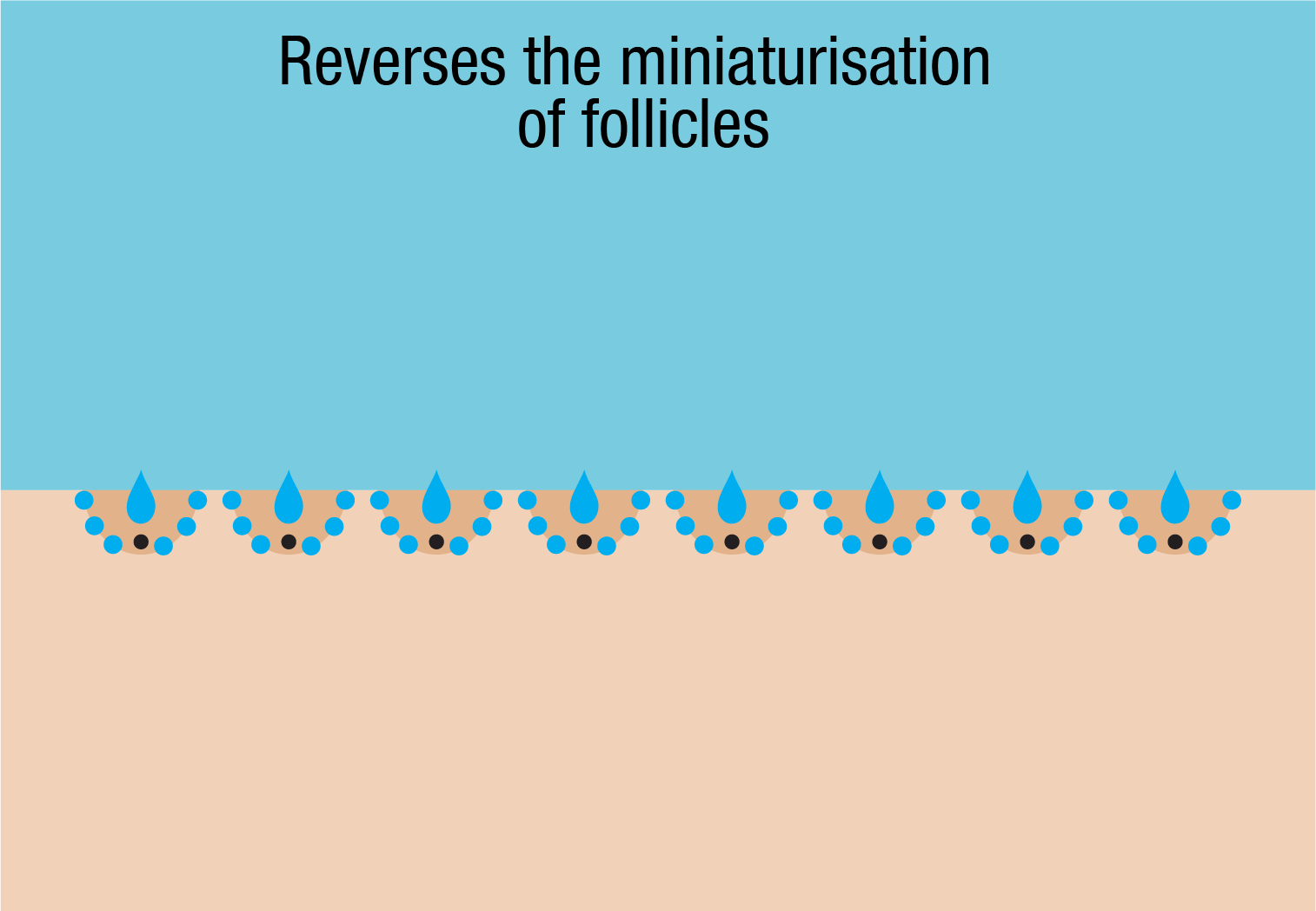 Reverses the miniaturisation of follicles