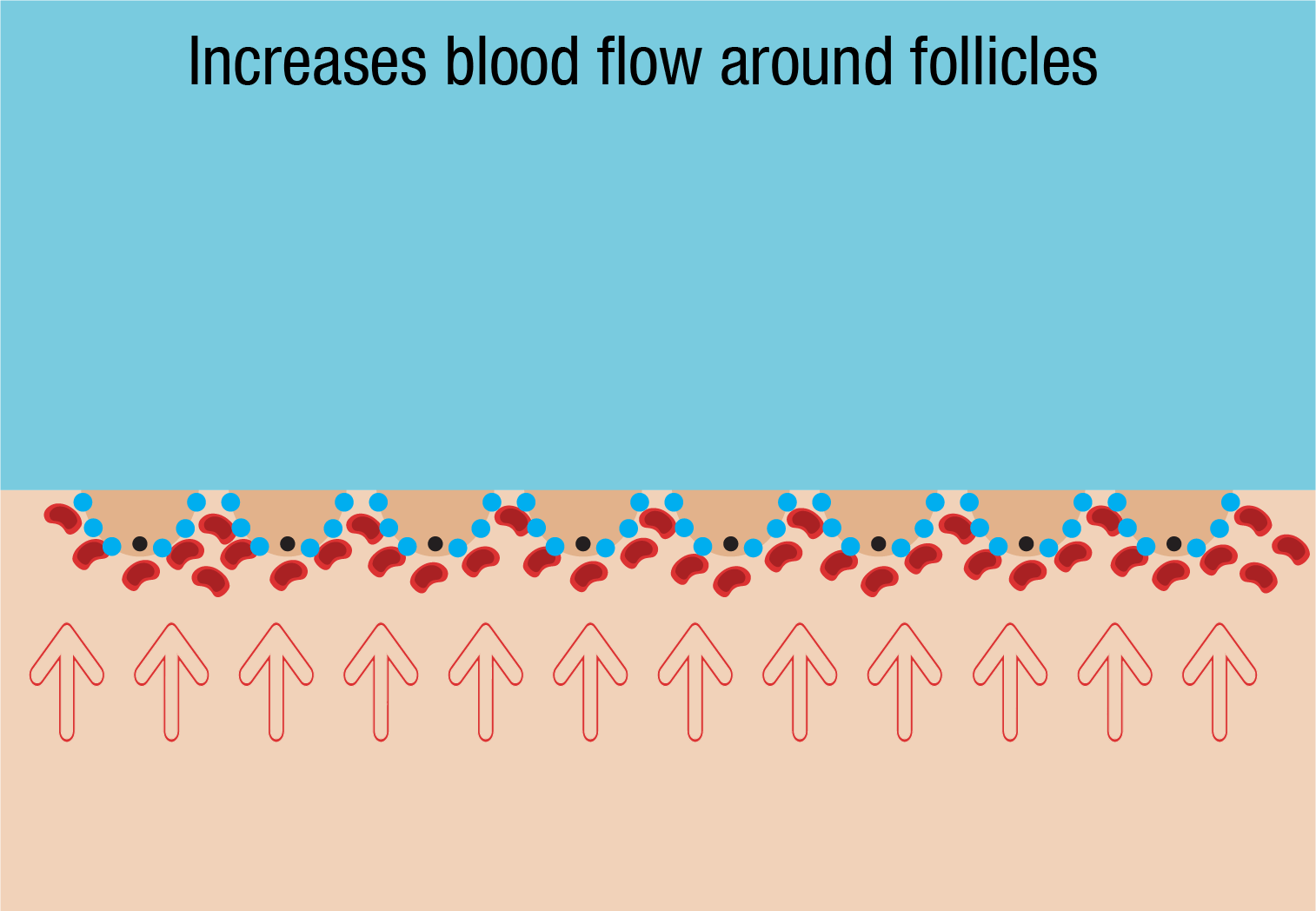 Increases blood flow around follicles