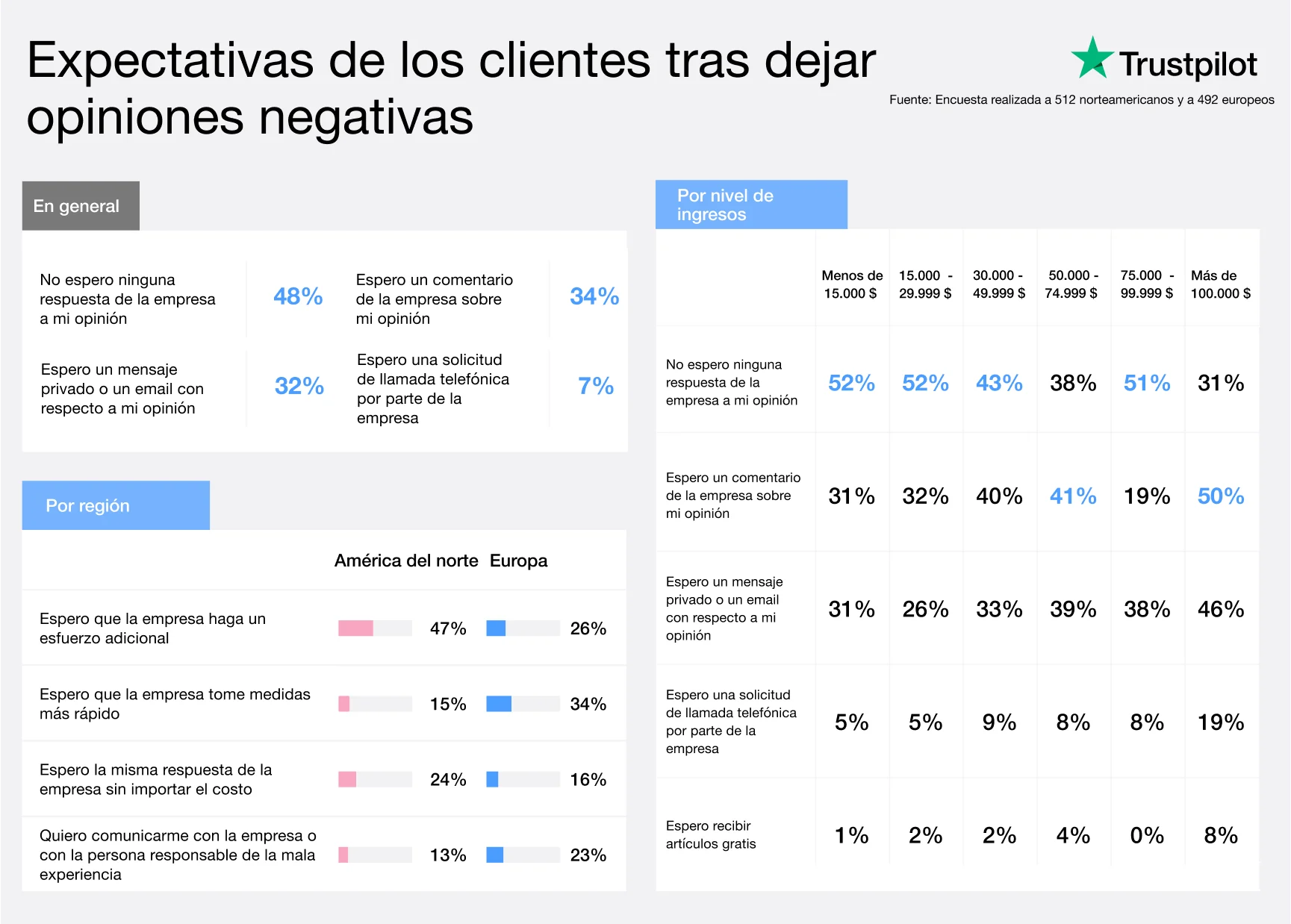 Expectativas de los clientes tras dejar opiniones negativas

Trustpilot

Fuente: Encuesta realizada a 512 norteamericanos y a 492 europeos

En general

| | | | |
|---|---|---|---|
| No espero ninguna respuesta de la empresa a mi opinión | 48% | Espero un comentario de la empresa sobre mi opinión | 34% |
| Espero un mensaje privado o un email con respecto a mi opinión | 32% | Espero una solicitud de llamada telefónica por parte de la empresa | 7% |

Por región

| | América del norte | Europa |
|---|---|---|
| Espero que la empresa haga un esfuerzo adicional | 47% | 26% |
| Espero que la empresa tome medidas más rápido | 15% | 34% |
| Espero la misma respuesta de la empresa sin importar el costo | 24% | 16% |
| Quiero comunicarme con la empresa o con la persona responsable de la mala experiencia | 13% | 23% |

Por nivel de ingresos

| | Menos de 15.000 $ | 15.000 - 29.999 $ | 30.000 - 49.999 $ | 50.000 - 74.999 $ | 75.000 - 99.999 $ | Más de 100.000 $ |
|---|---|---|---|---|---|---|
| No espero ninguna respuesta de la empresa a mi opinión | 52% | 52% | 43% | 38% | 51% | 31% |
| Espero un comentario de la empresa sobre mi opinión | 31% | 32% | 40% | 41% | 19% | 50% |
| Espero un mensaje privado o un email con respecto a mi opinión | 31% | 26% | 33% | 39% | 38% | 46% |
| Espero una solicitud de llamada telefónica por parte de la empresa | 5% | 5% | 9% | 8% | 8% | 19% |
| Espero recibir artículos gratis | 1% | 2% | 2% | 4% | 0% | 8% |