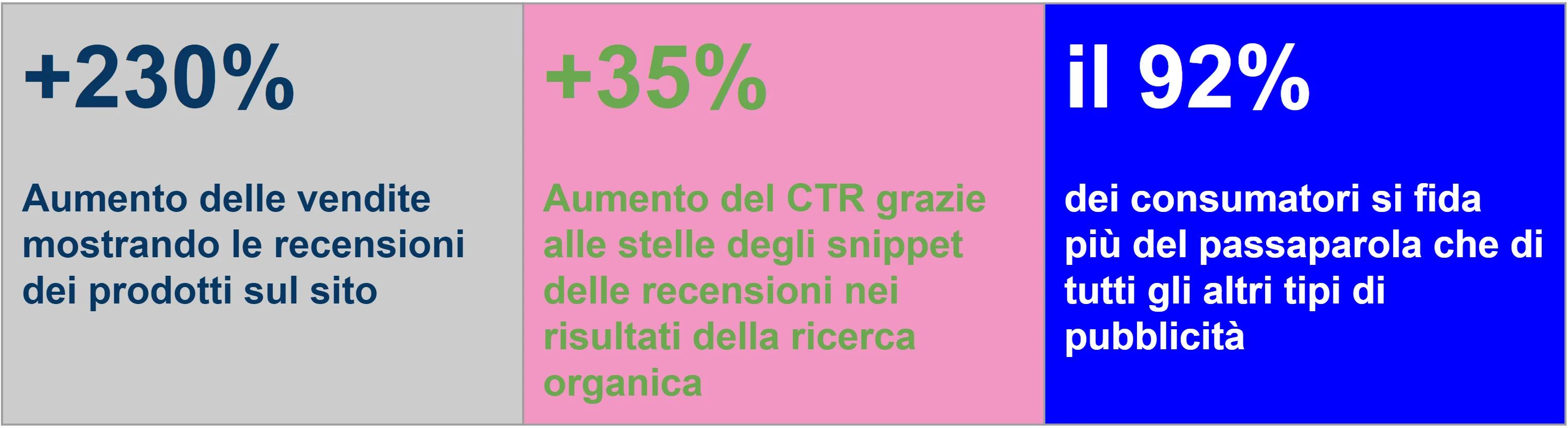 +230%

Aumento delle vendite mostrando le recensioni dei prodotti sul sito

+35%

Aumento del CTR grazie alle stelle degli snippet delle recensioni nei risultati della ricerca organica

il 92%

dei consumatori si fida più del passaparola che di tutti gli altri tipi di pubblicità