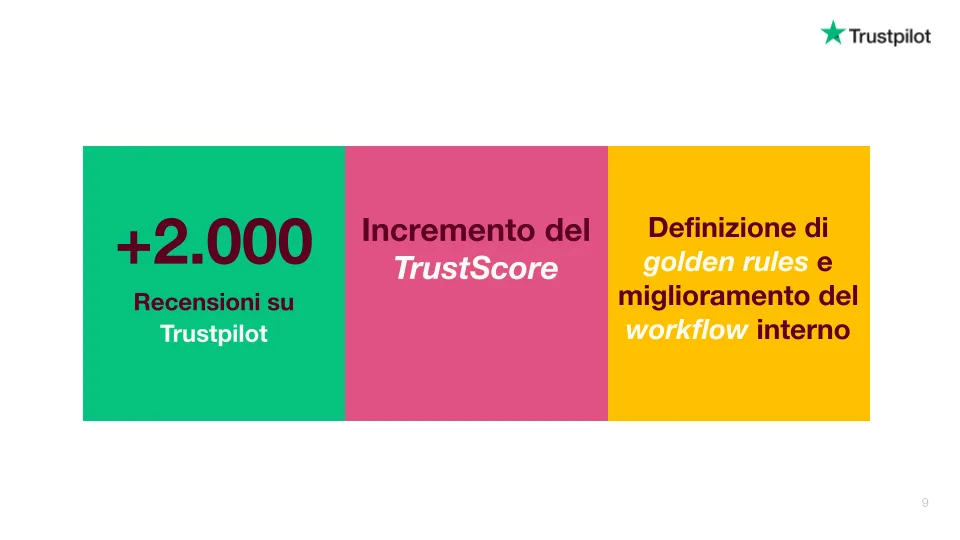 Trustpilot

+2.000

Recensioni su Trustpilot

Incremento del TrustScore

Definizione di golden rules e miglioramento del workflow interno

9