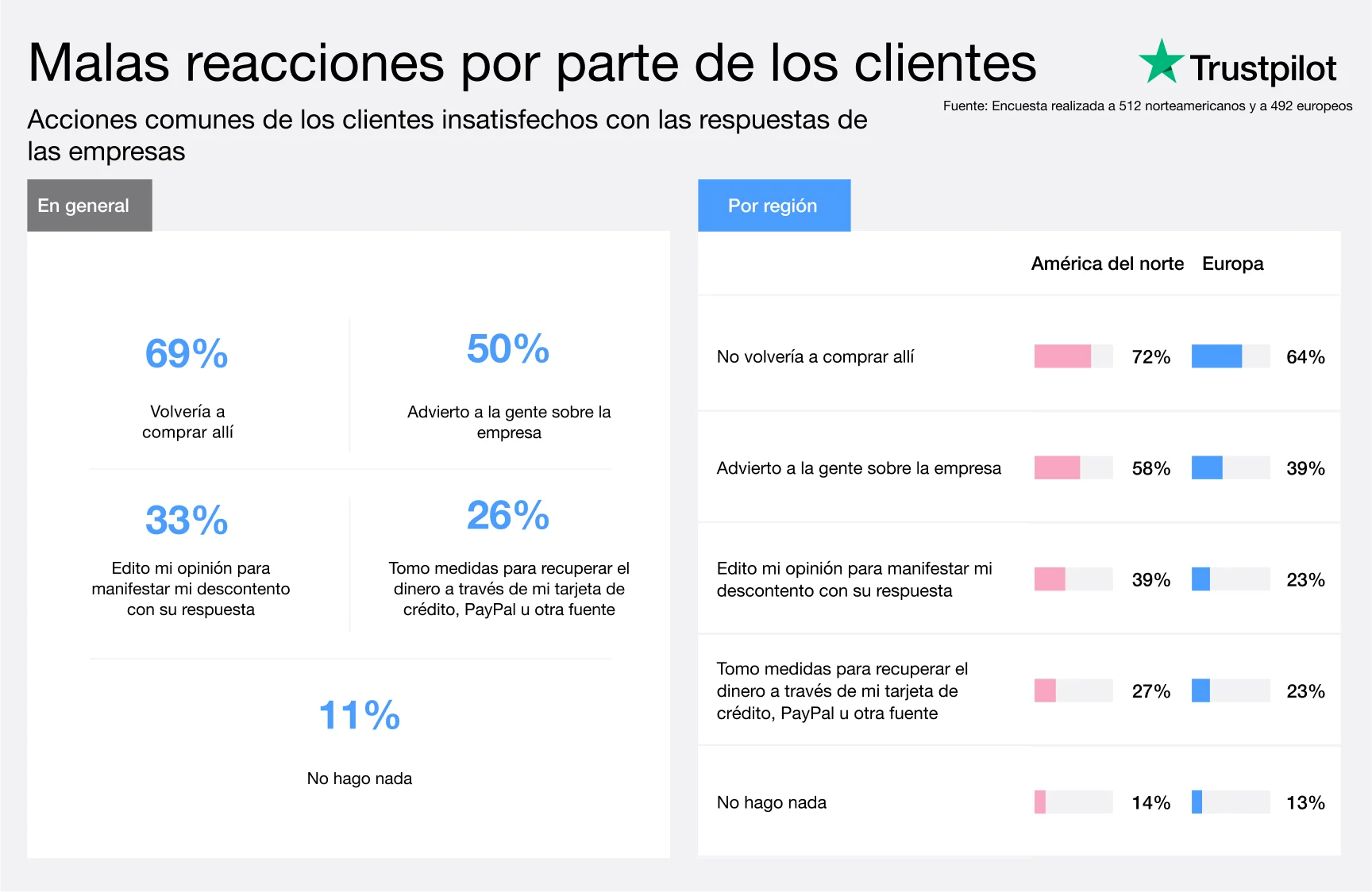 Malas reacciones por parte de los clientes

Trustpilot

Fuente: Encuesta realizada a 512 norteamericanos y a 492 europeos

Acciones comunes de los clientes insatisfechos con las respuestas de las empresas

En general

69%
Volvería a comprar allí

50%
Advierto a la gente sobre la empresa

33%
Edito mi opinión para manifestar mi descontento con su respuesta

26%
Tomo medidas para recuperar el dinero a través de mi tarjeta de crédito, PayPal u otra fuente

11%
No hago nada

Por región

| | América del norte | Europa |
|---|---|---|
| No volvería a comprar allí | 72% | 64% |
| Advierto a la gente sobre la empresa | 58% | 39% |
| Edito mi opinión para manifestar mi descontento con su respuesta | 39% | 23% |
| Tomo medidas para recuperar el dinero a través de mi tarjeta de crédito, PayPal u otra fuente | 27% | 23% |
| No hago nada | 14% | 13% |