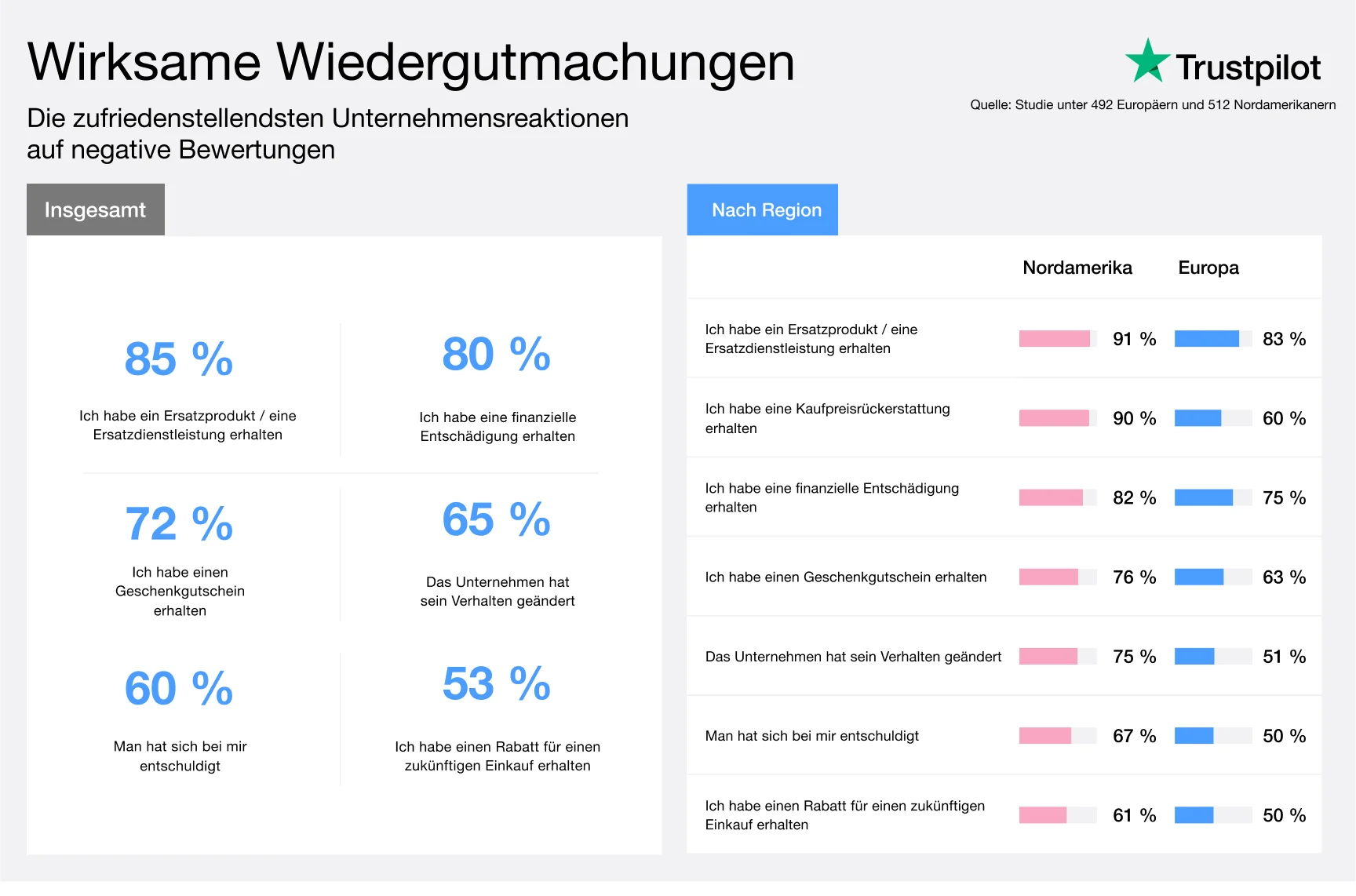 Wirksame Wiedergutmachungen

Die zufriedenstellendsten Unternehmensreaktionen auf negative Bewertungen

Trustpilot

Quelle: Studie unter 492 Europäern und 512 Nordamerikanern

Insgesamt

85 %
Ich habe ein Ersatzprodukt / eine Ersatzdienstleistung erhalten

80 %
Ich habe eine finanzielle Entschädigung erhalten

72 %
Ich habe einen Geschenkgutschein erhalten

65 %
Das Unternehmen hat sein Verhalten geändert

60 %
Man hat sich bei mir entschuldigt

53 %
Ich habe einen Rabatt für einen zukünftigen Einkauf erhalten

Nach Region

| | Nordamerika | Europa |
|---|---|---|
| Ich habe ein Ersatzprodukt / eine Ersatzdienstleistung erhalten | 91 % | 83 % |
| Ich habe eine Kaufpreisrückerstattung erhalten | 90 % | 60 % |
| Ich habe eine finanzielle Entschädigung erhalten | 82 % | 75 % |
| Ich habe einen Geschenkgutschein erhalten | 76 % | 63 % |
| Das Unternehmen hat sein Verhalten geändert | 75 % | 51 % |
| Man hat sich bei mir entschuldigt | 67 % | 50 % |
| Ich habe einen Rabatt für einen zukünftigen Einkauf erhalten | 61 % | 50 % |