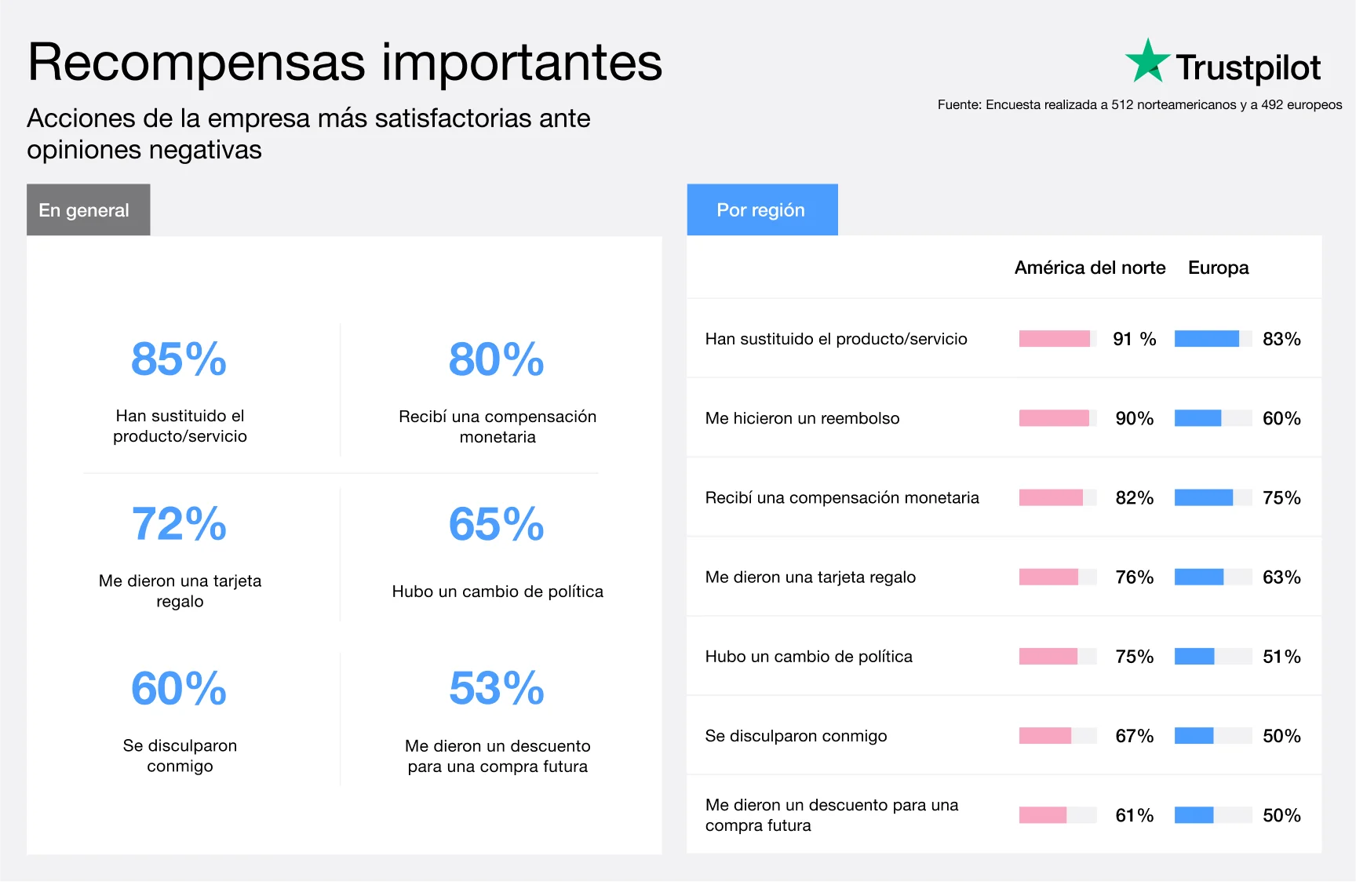 Recompensas importantes

Acciones de la empresa más satisfactorias ante opiniones negativas

Trustpilot

Fuente: Encuesta realizada a 512 norteamericanos y a 492 europeos

En general

85%
Han sustituido el producto/servicio

80%
Recibí una compensación monetaria

72%
Me dieron una tarjeta regalo

65%
Hubo un cambio de política

60%
Se disculparon conmigo

53%
Me dieron un descuento para una compra futura

Por región

| | América del norte | Europa |
|---|---|---|
| Han sustituido el producto/servicio | 91 % | 83% |
| Me hicieron un reembolso | 90% | 60% |
| Recibí una compensación monetaria | 82% | 75% |
| Me dieron una tarjeta regalo | 76% | 63% |
| Hubo un cambio de política | 75% | 51% |
| Se disculparon conmigo | 67% | 50% |
| Me dieron un descuento para una compra futura | 61% | 50% |