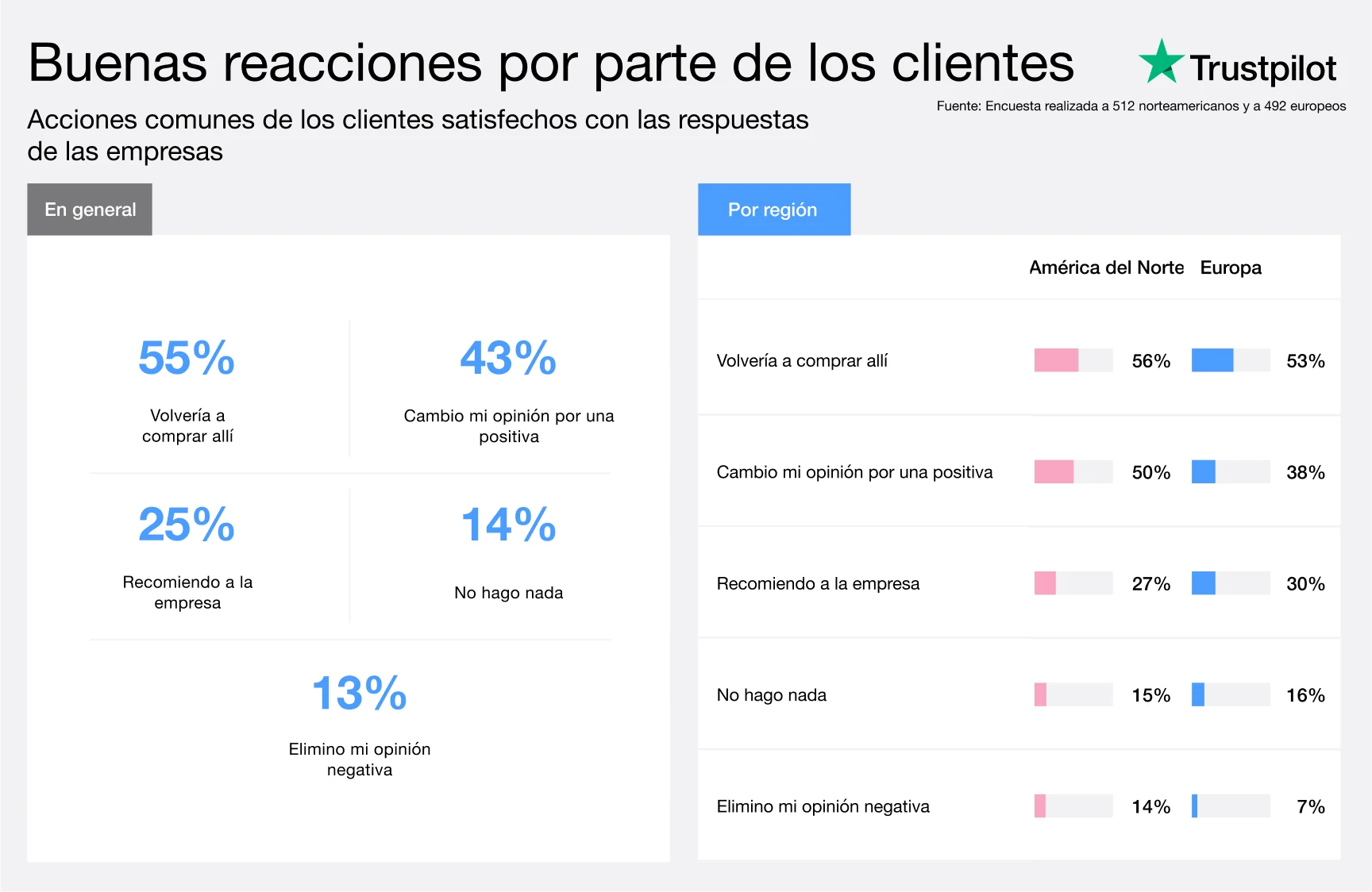 Buenas reacciones por parte de los clientes

Trustpilot

Fuente: Encuesta realizada a 512 norteamericanos y a 492 europeos

Acciones comunes de los clientes satisfechos con las respuestas de las empresas

En general

55%
Volvería a comprar allí

43%
Cambio mi opinión por una positiva

25%
Recomiendo a la empresa

14%
No hago nada

13%
Elimino mi opinión negativa

Por región

| | América del Norte | Europa |
|---|---|---|
| Volvería a comprar allí | 56% | 53% |
| Cambio mi opinión por una positiva | 50% | 38% |
| Recomiendo a la empresa | 27% | 30% |
| No hago nada | 15% | 16% |
| Elimino mi opinión negativa | 14% | 7% |