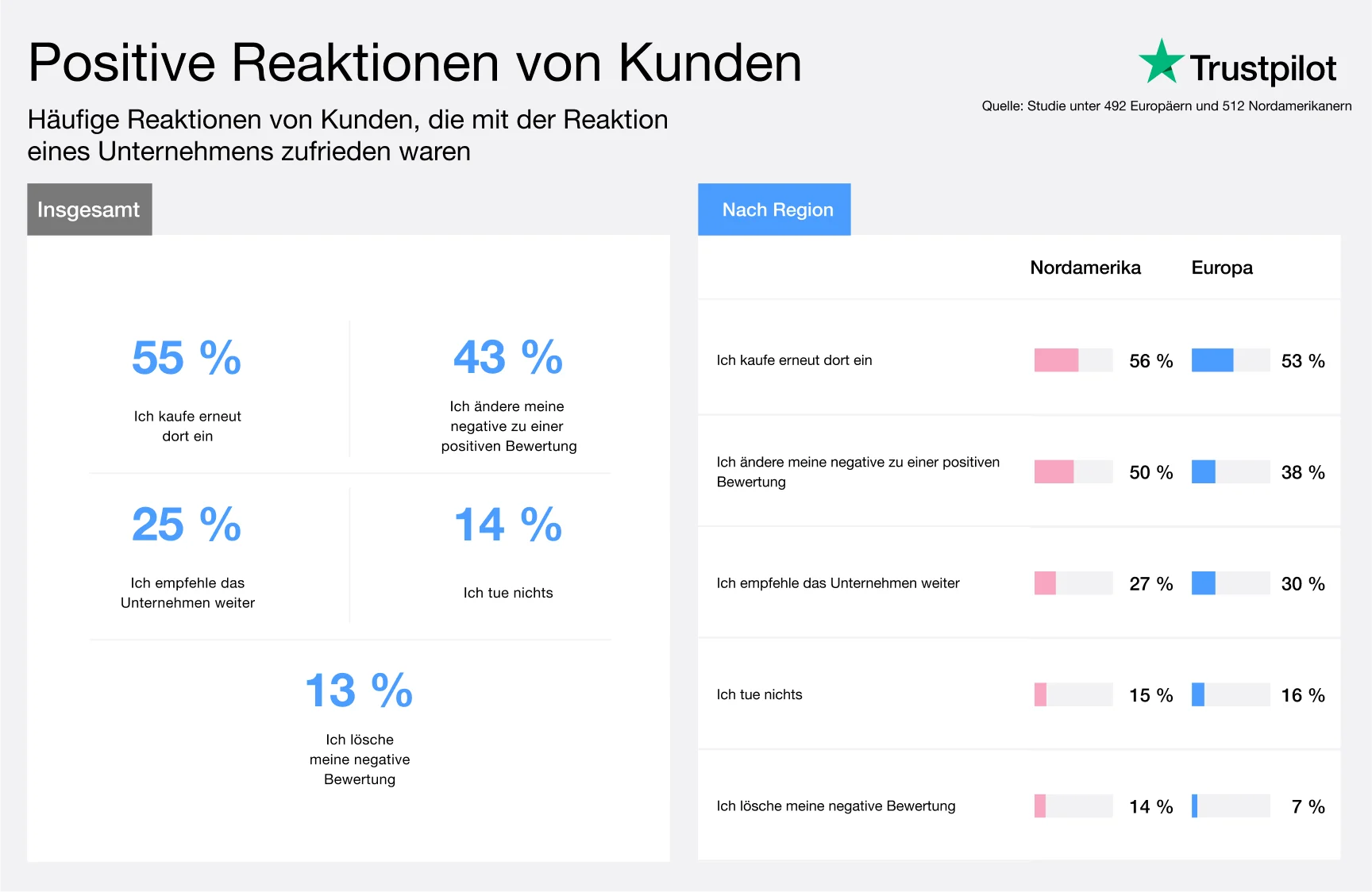 Positive Reaktionen von Kunden

Häufige Reaktionen von Kunden, die mit der Reaktion eines Unternehmens zufrieden waren

Trustpilot

Quelle: Studie unter 492 Europäern und 512 Nordamerikanern

Insgesamt

55 %
Ich kaufe erneut dort ein

43 %
Ich ändere meine negative zu einer positiven Bewertung

25 %
Ich empfehle das Unternehmen weiter

14 %
Ich tue nichts

13 %
Ich lösche meine negative Bewertung

Nach Region

| | Nordamerika | Europa |
|---|---|---|
| Ich kaufe erneut dort ein | 56 % | 53 % |
| Ich ändere meine negative zu einer positiven Bewertung | 50 % | 38 % |
| Ich empfehle das Unternehmen weiter | 27 % | 30 % |
| Ich tue nichts | 15 % | 16 % |
| Ich lösche meine negative Bewertung | 14 % | 7 % |