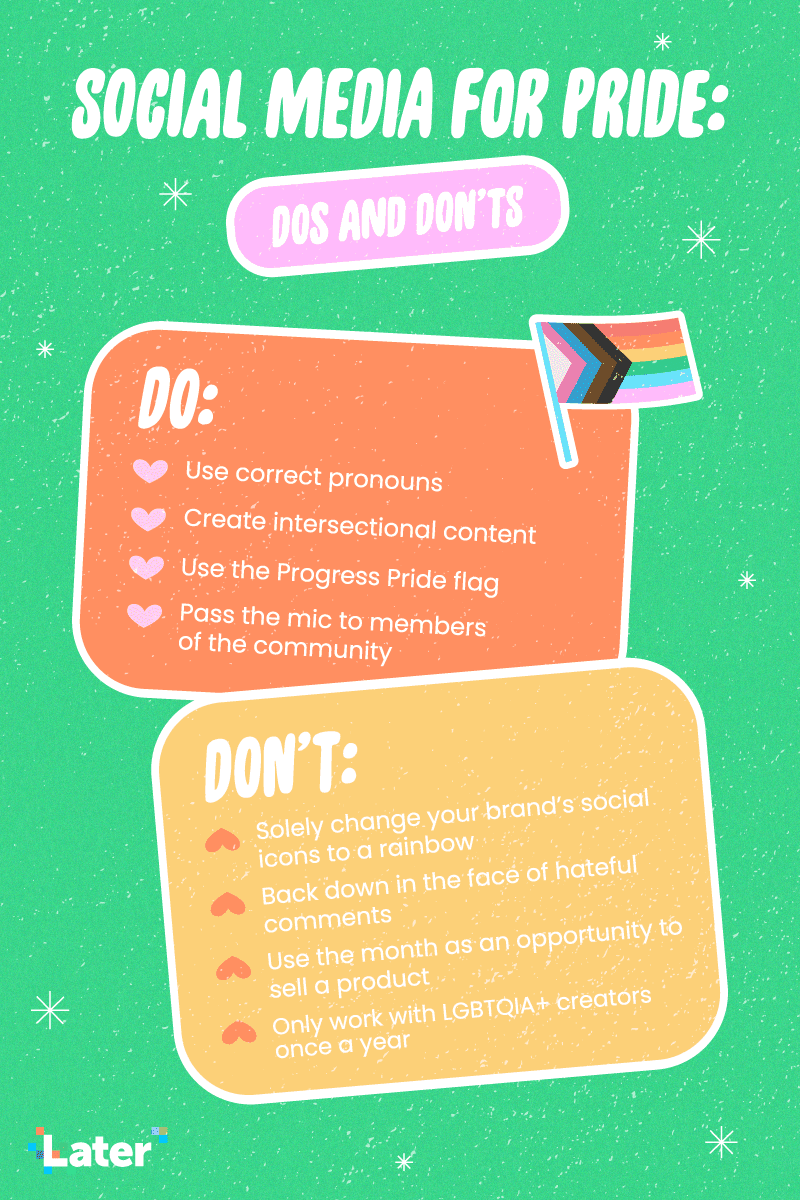 SOCIAL MEDIA FOR PRIDE:

DOS AND DON'TS

DO:

Use correct pronouns

Create intersectional content

Use the Progress Pride flag

Pass the mic to members of the community

DON'T:

Solely change your brand's social icons to a rainbow

Back down in the face of hateful comments

Use the month as an opportunity to sell a product

Only work with LGBTQIA+ creators once a year

Later