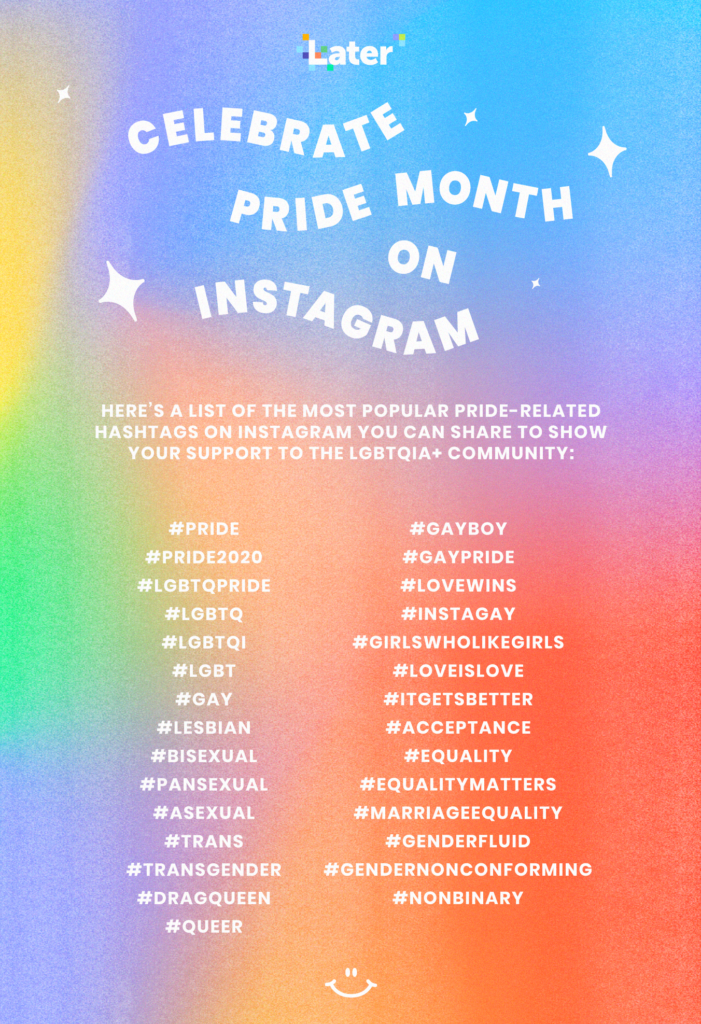 Later

CELEBRATE PRIDE MONTH ON INSTAGRAM

HERE'S A LIST OF THE MOST POPULAR PRIDE-RELATED HASHTAGS ON INSTAGRAM YOU CAN SHARE TO SHOW YOUR SUPPORT TO THE LGBTQIA+ COMMUNITY:

#PRIDE
#PRIDE2020
#LGBTQPRIDE
#LGBTQ
#LGBTQI
#LGBT
#GAY
#LESBIAN
#BISEXUAL
#PANSEXUAL
#ASEXUAL
#TRANS
#TRANSGENDER
#DRAGQUEEN
#QUEER

#GAYBOY
#GAYPRIDE
#LOVEWINS
#INSTAGAY
#GIRLSWHOLIKEGIRLS
#LOVEISLOVE
#ITGETSBETTER
#ACCEPTANCE
#EQUALITY
#EQUALITYMATTERS
#MARRIAGEEQUALITY
#GENDERFLUID
#GENDERNONCONFORMING
#NONBINARY