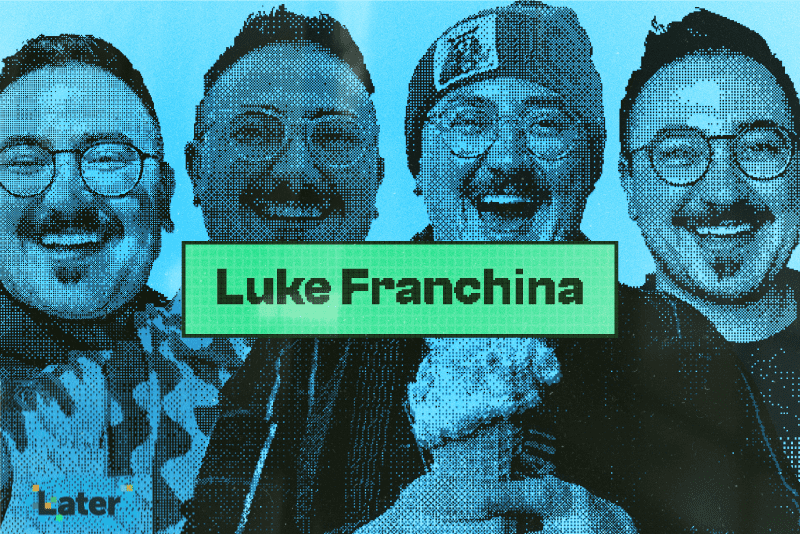 Luke Franchina

Later