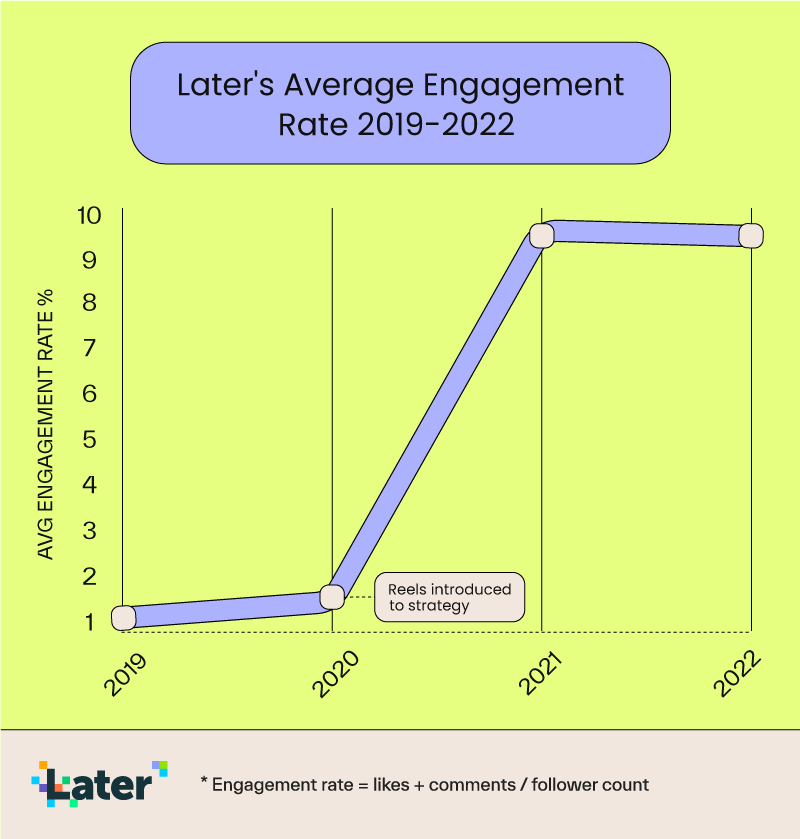 Later's Average Engagement Rate 2019-2022

AVG ENGAGEMENT RATE %

10
9
8
7
6
5
4
3
2
1

Reels introduced to strategy

2019
2020
2021
2022

Later

* Engagement rate = likes + comments / follower count