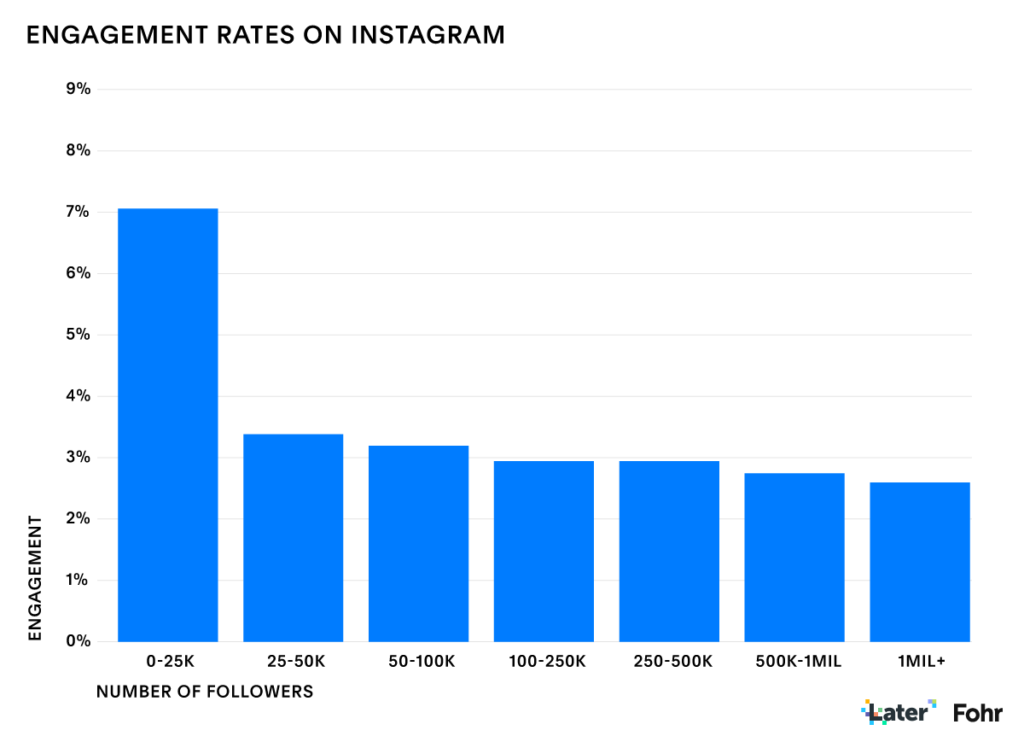 ENGAGEMENT RATES ON INSTAGRAM

9%
8%
7%
6%
5%
4%
3%
2%
1%
0%

ENGAGEMENT

0-25K
25-50K
50-100K
100-250K
250-500K
500K-1MIL
1MIL+

NUMBER OF FOLLOWERS

Later
Fohr