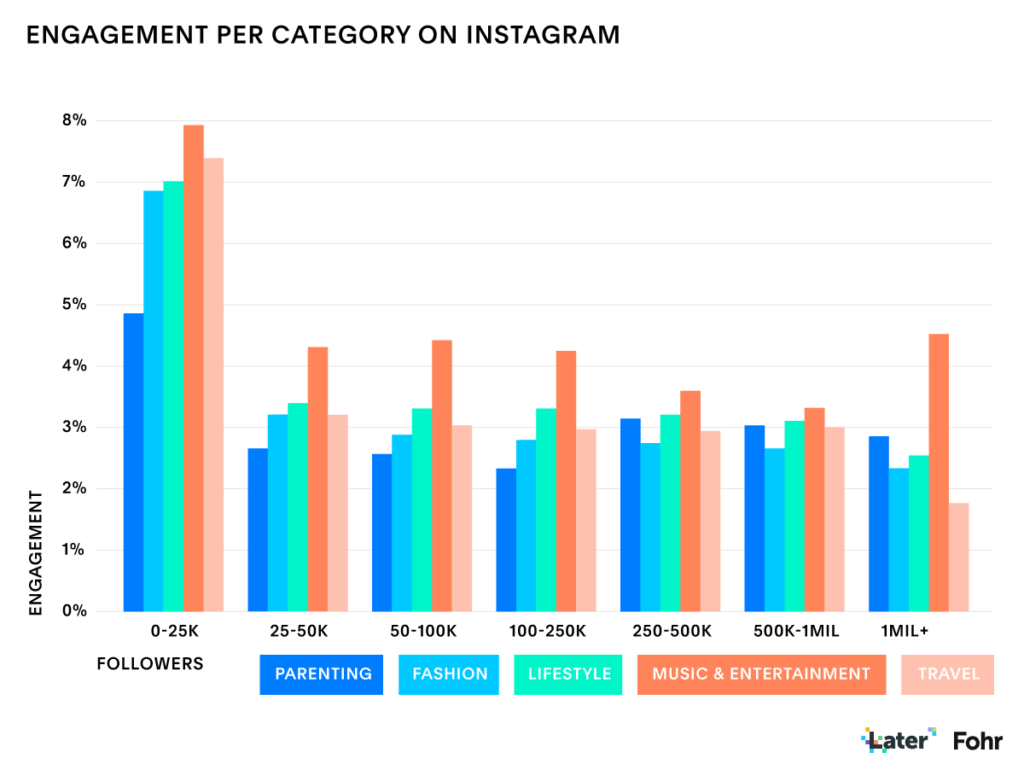 ENGAGEMENT PER CATEGORY ON INSTAGRAM

8%
7%
6%
5%
4%
3%
2%
1%
0%

ENGAGEMENT

0-25K
25-50K
50-100K
100-250K
250-500K
500K-1MIL
1MIL+

FOLLOWERS

PARENTING
FASHION
LIFESTYLE
MUSIC & ENTERTAINMENT
TRAVEL

Later
Fohr