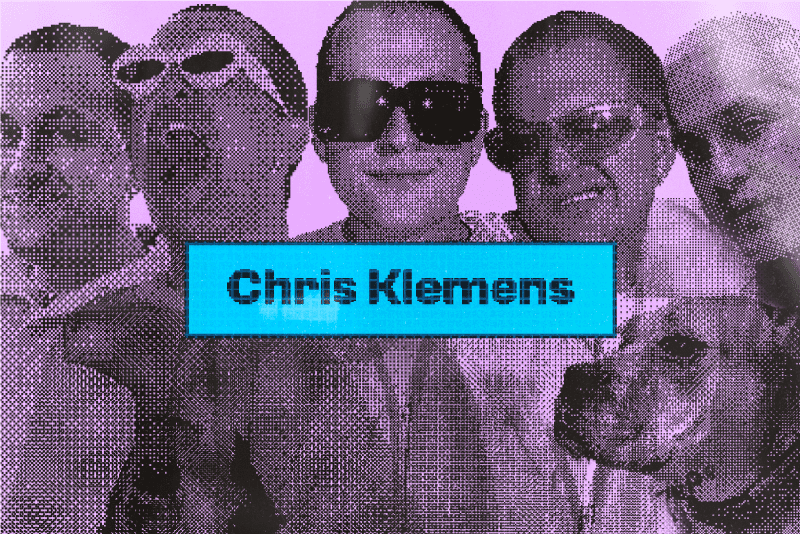 Chris Klemens