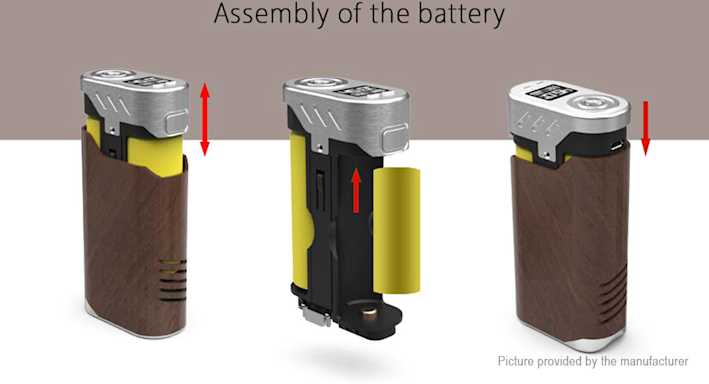 Assembly of the battery

Picture provided by the manufacturer