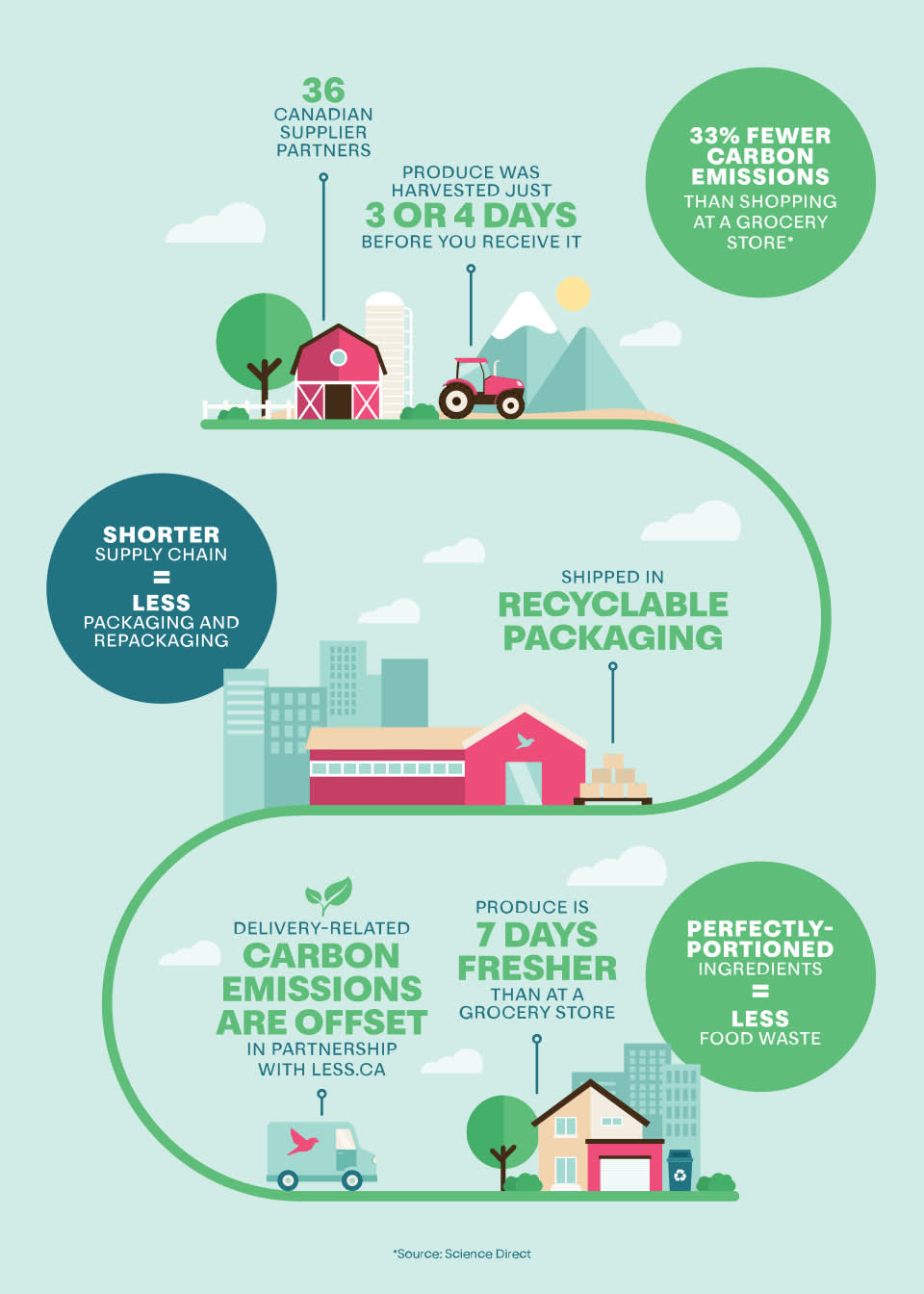 36
CANADIAN SUPPLIER PARTNERS

PRODUCE WAS HARVESTED JUST
3 OR 4 DAYS
BEFORE YOU RECEIVE IT

33% FEWER CARBON EMISSIONS
THAN SHOPPING AT A GROCERY STORE*

SHORTER
SUPPLY CHAIN
=
LESS
PACKAGING AND REPACKAGING

SHIPPED IN
RECYCLABLE PACKAGING

DELIVERY-RELATED
CARBON EMISSIONS ARE OFFSET
IN PARTNERSHIP WITH LESS.CA

PRODUCE IS
7 DAYS FRESHER
THAN AT A GROCERY STORE

PERFECTLY-PORTIONED
INGREDIENTS
=
LESS
FOOD WASTE

*Source: Science Direct