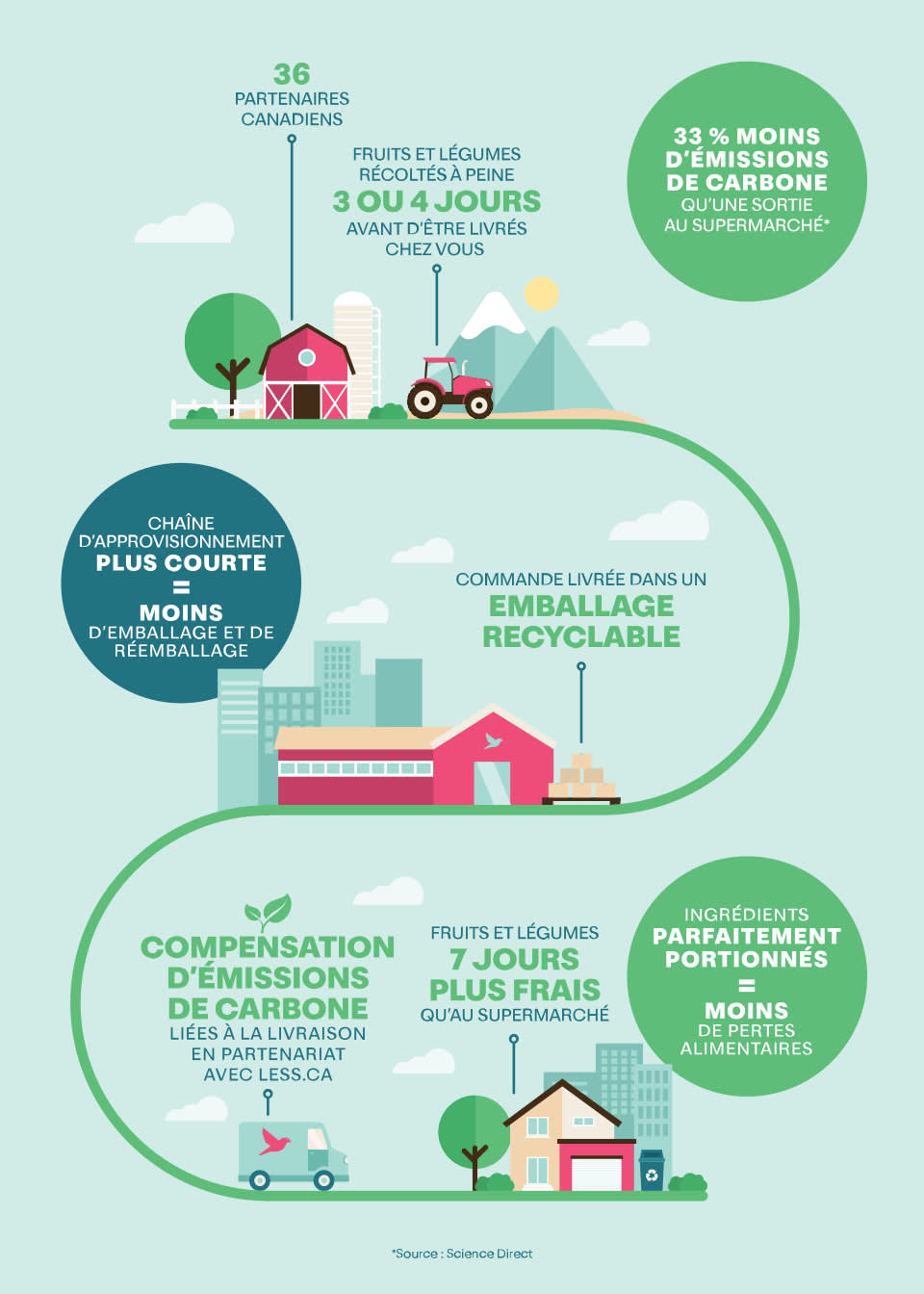 36
PARTENAIRES CANADIENS

FRUITS ET LÉGUMES RÉCOLTÉS À PEINE
3 OU 4 JOURS
AVANT D'ÊTRE LIVRÉS CHEZ VOUS

33 % MOINS D'ÉMISSIONS DE CARBONE
QU'UNE SORTIE AU SUPERMARCHÉ*

CHAÎNE D'APPROVISIONNEMENT
PLUS COURTE
=
MOINS
D'EMBALLAGE ET DE RÉEMBALLAGE

COMMANDE LIVRÉE DANS UN
EMBALLAGE RECYCLABLE

COMPENSATION D'ÉMISSIONS DE CARBONE
LIÉES À LA LIVRAISON EN PARTENARIAT AVEC LESS.CA

FRUITS ET LÉGUMES
7 JOURS PLUS FRAIS
QU'AU SUPERMARCHÉ

INGRÉDIENTS
PARFAITEMENT PORTIONNÉS
=
MOINS
DE PERTES ALIMENTAIRES

*Source : Science Direct