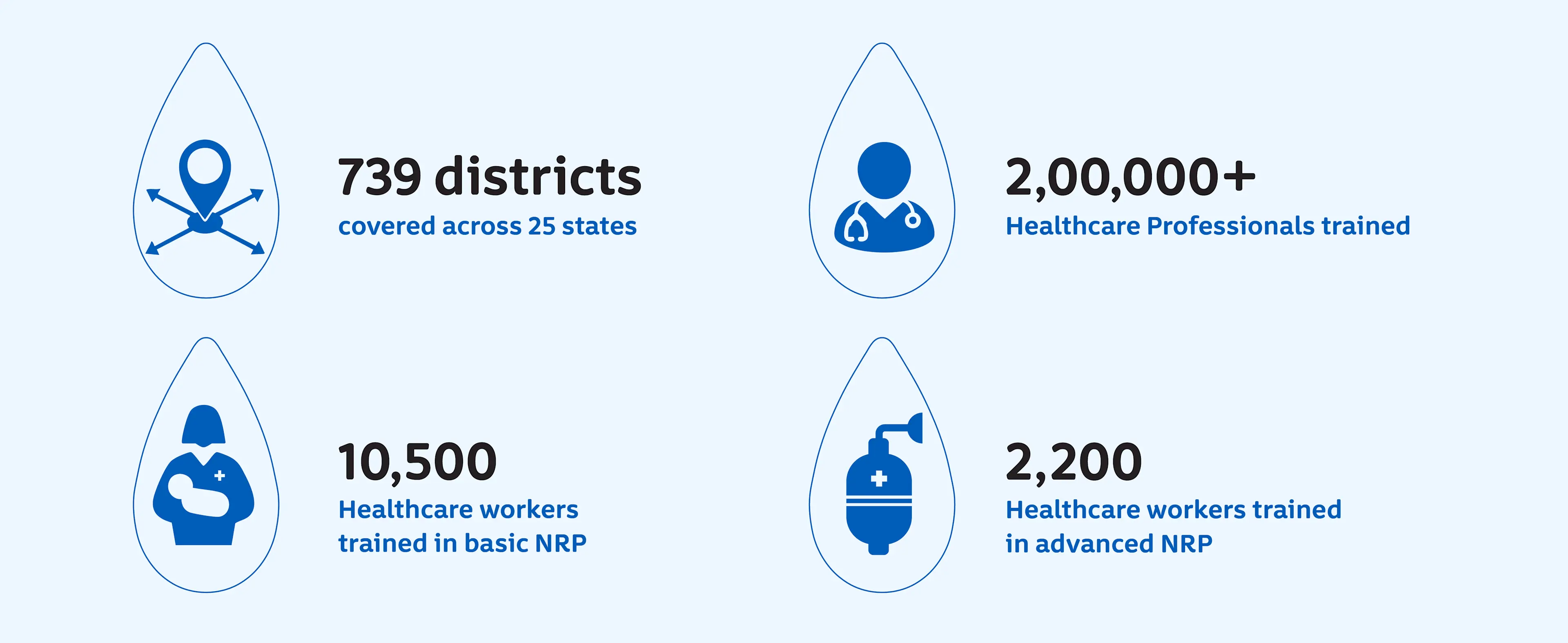 739 districts
covered across 25 states

2,00,000+
Healthcare Professionals trained

10,500
Healthcare workers trained in basic NRP

2,200
Healthcare workers trained in advanced NRP