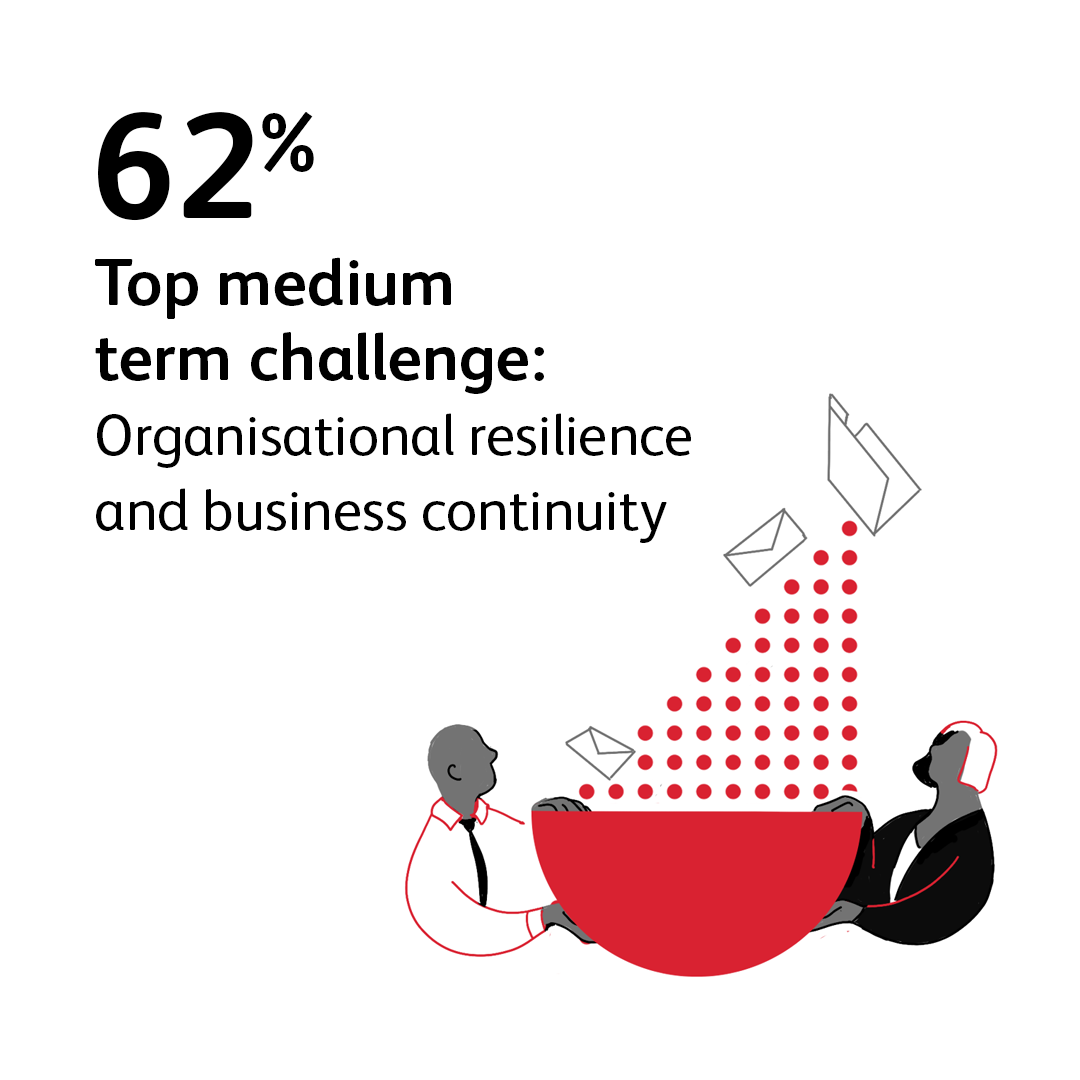 62%

Top medium term challenge:

Organisational resilience and business continuity