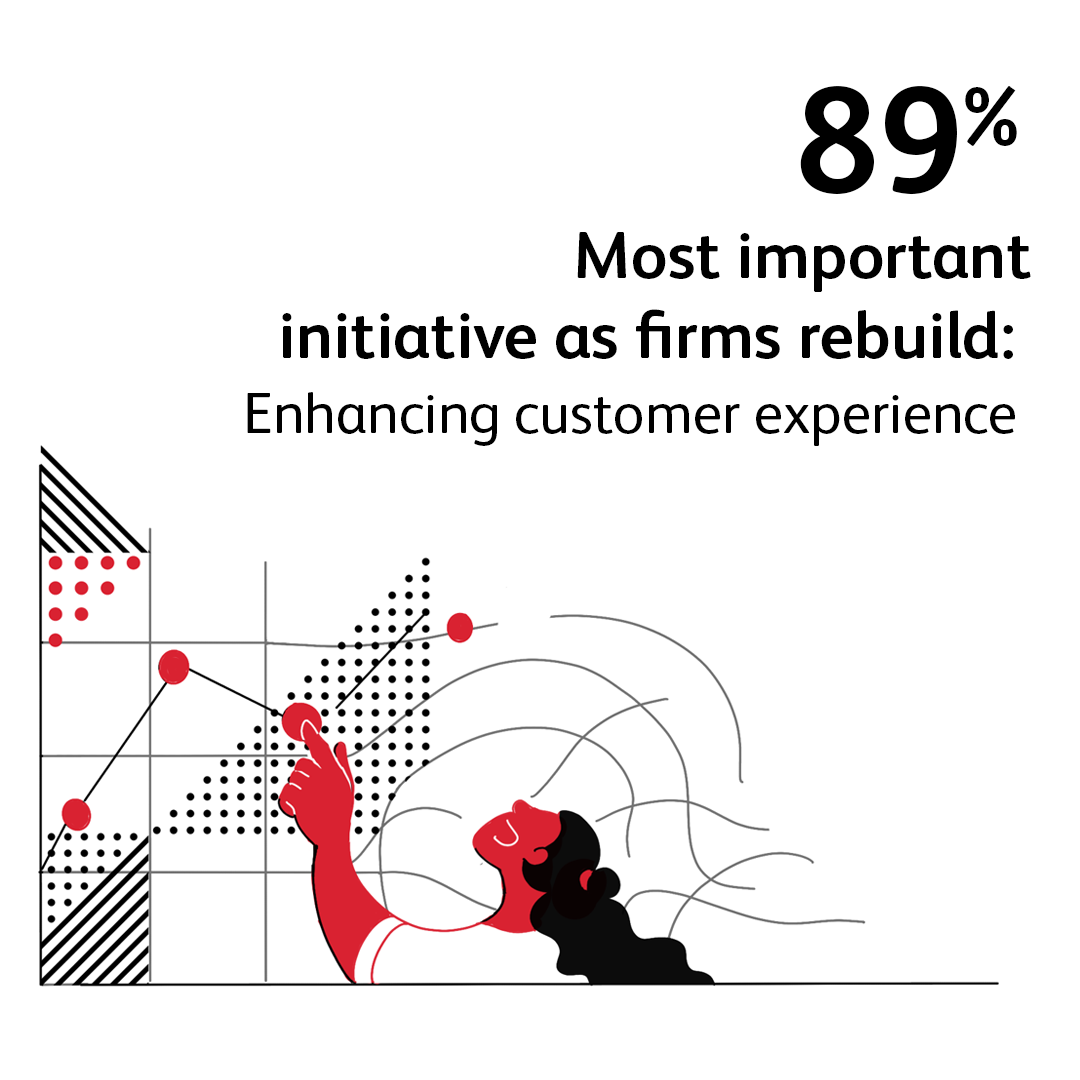 89%

Most important initiative as firms rebuild:

Enhancing customer experience