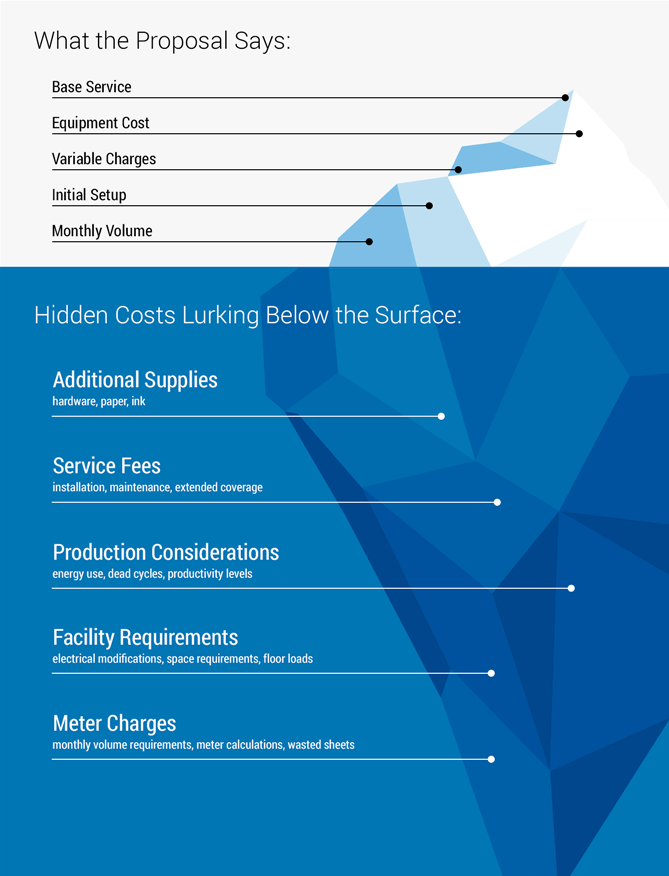 What the Proposal Says:

Base Service

Equipment Cost

Variable Charges

Initial Setup

Monthly Volume

Hidden Costs Lurking Below the Surface:

Additional Supplies
hardware, paper, ink

Service Fees
installation, maintenance, extended coverage

Production Considerations
energy use, dead cycles, productivity levels

Facility Requirements
electrical modifications, space requirements, floor loads

Meter Charges
monthly volume requirements, meter calculations, wasted sheets