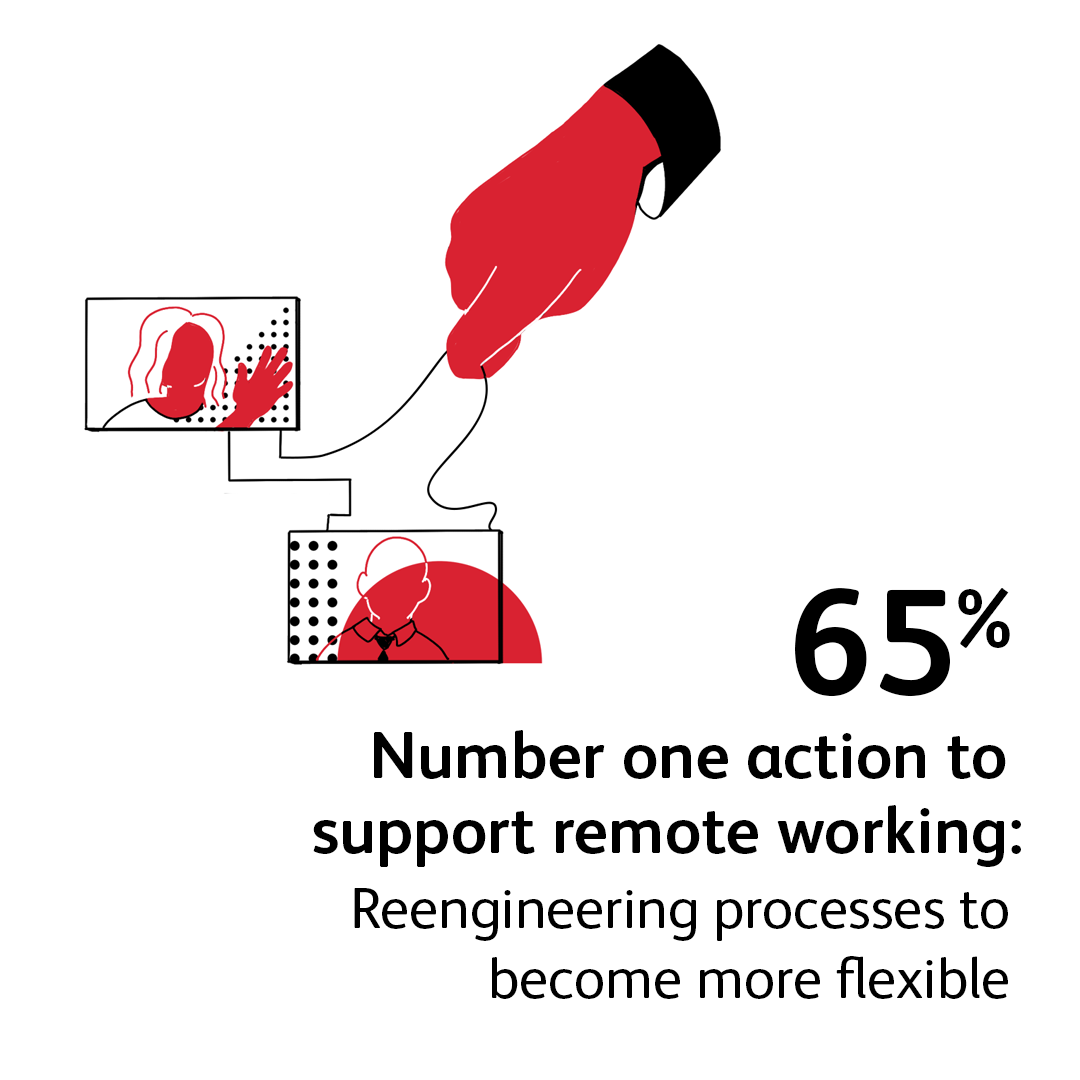 65%

Number one action to support remote working:

Reengineering processes to become more flexible