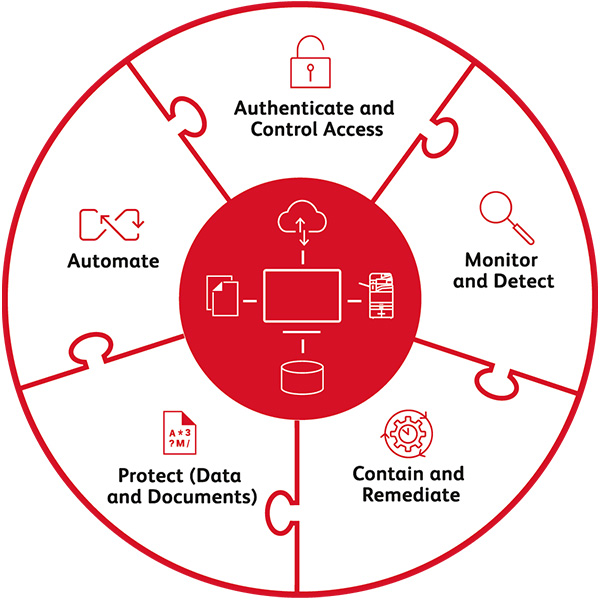 Authenticate and Control Access

Monitor and Detect

Contain and Remediate

A * 3
? M /

Protect (Data and Documents)

Automate