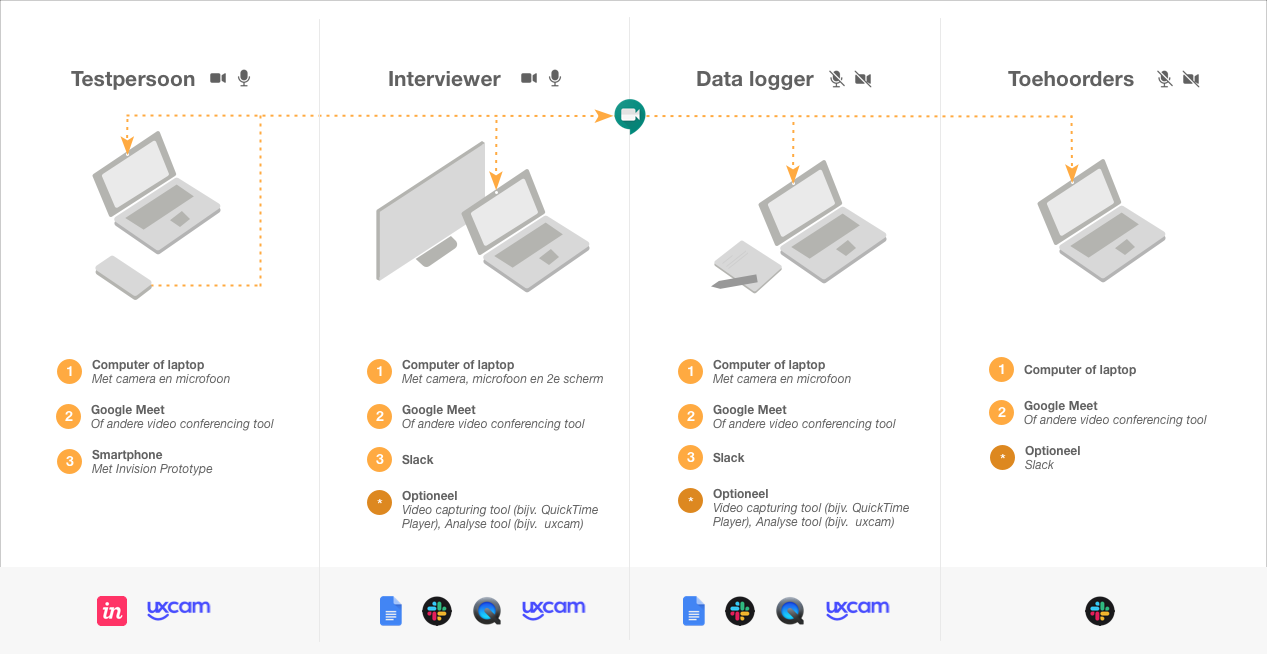 Testpersoon

1 Computer of laptop
Met camera en microfoon

2 Google Meet
Of andere video conferencing tool

3 Smartphone
Met Invision Prototype

in uxcam

Interviewer

1 Computer of laptop
Met camera, microfoon en 2e scherm

2 Google Meet
Of andere video conferencing tool

3 Slack

* Optioneel
Video capturing tool (bijv. QuickTime Player), Analyse tool (bijv. uxcam)

uxcam

Data logger

1 Computer of laptop
Met camera en microfoon

2 Google Meet
Of andere video conferencing tool

3 Slack

* Optioneel
Video capturing tool (bijv. QuickTime Player), Analyse tool (bijv. uxcam)

uxcam

Toehoorders

1 Computer of laptop

2 Google Meet
Of andere video conferencing tool

* Optioneel
Slack