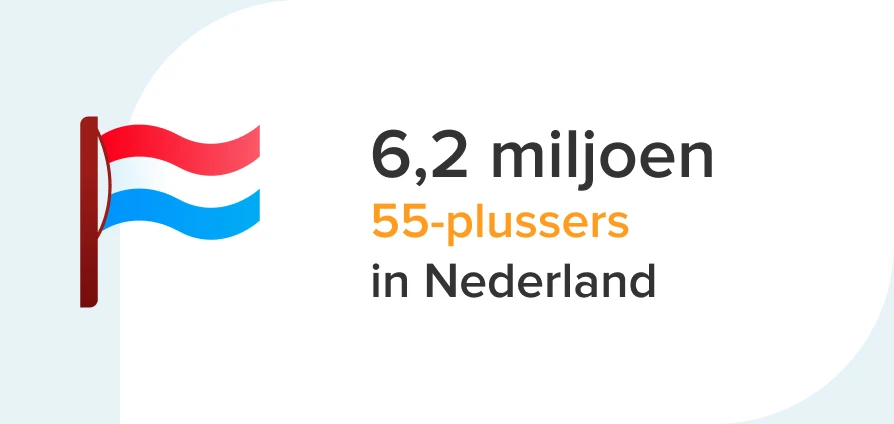 6,2 miljoen
55-plussers
in Nederland