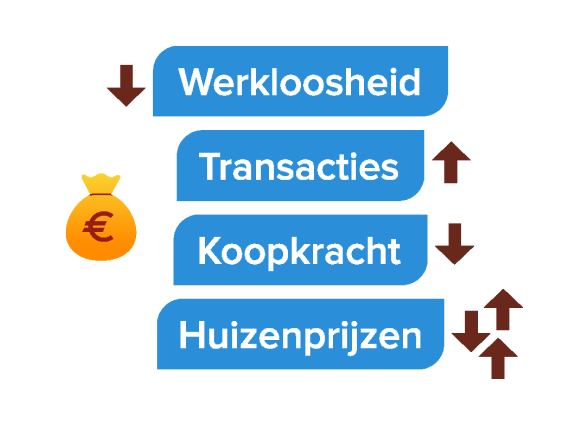 Werkloosheid

Transacties

€

Koopkracht

Huizenprijzen