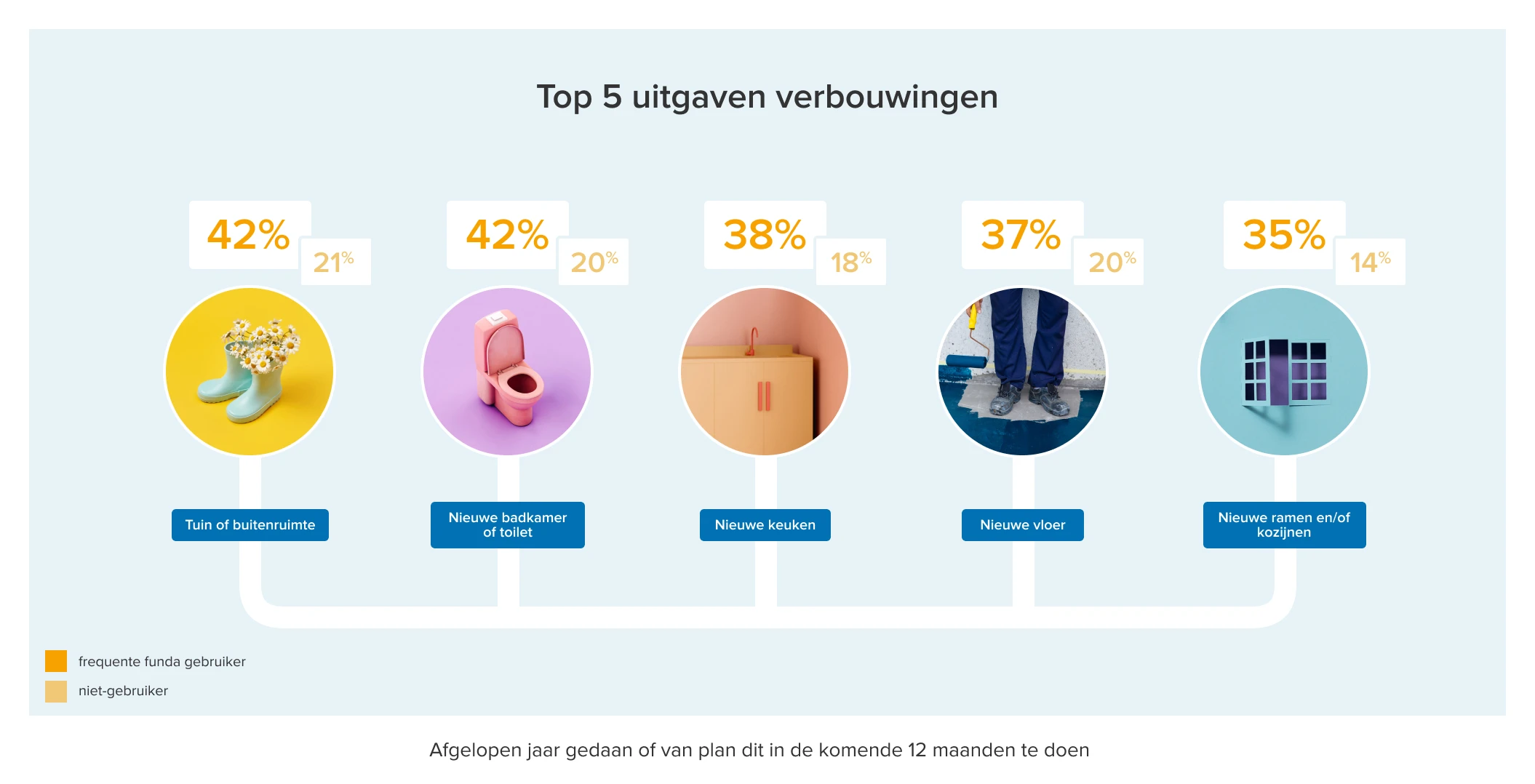 Top 5 uitgaven verbouwingen

42%
21%
Tuin of buitenruimte

42%
20%
Nieuwe badkamer of toilet

38%
18%
Nieuwe keuken

37%
20%
Nieuwe vloer

35%
14%
Nieuwe ramen en/of kozijnen

frequente funda gebruiker
niet-gebruiker

Afgelopen jaar gedaan of van plan dit in de komende 12 maanden te doen