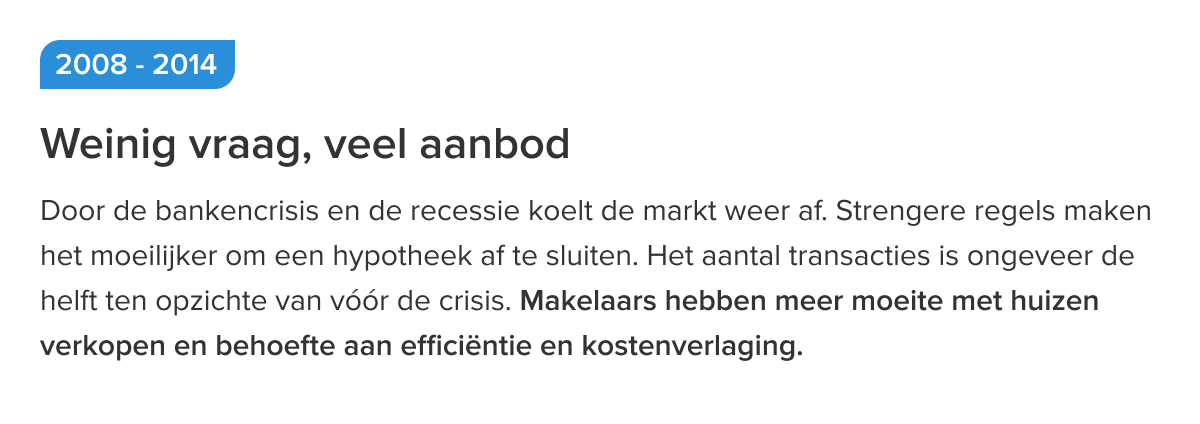 2008 - 2014

Weinig vraag, veel aanbod

Door de bankencrisis en de recessie koelt de markt weer af. Strengere regels maken het moeilijker om een hypotheek af te sluiten. Het aantal transacties is ongeveer de helft ten opzichte van vóór de crisis. Makelaars hebben meer moeite met huizen verkopen en behoefte aan efficiëntie en kostenverlaging.