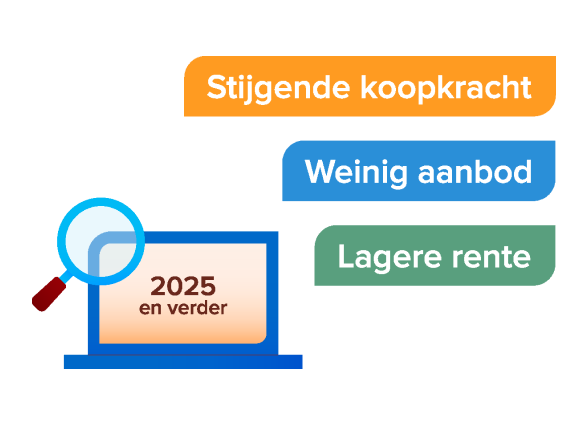 Stijgende koopkracht

Weinig aanbod

Lagere rente

2025
en verder