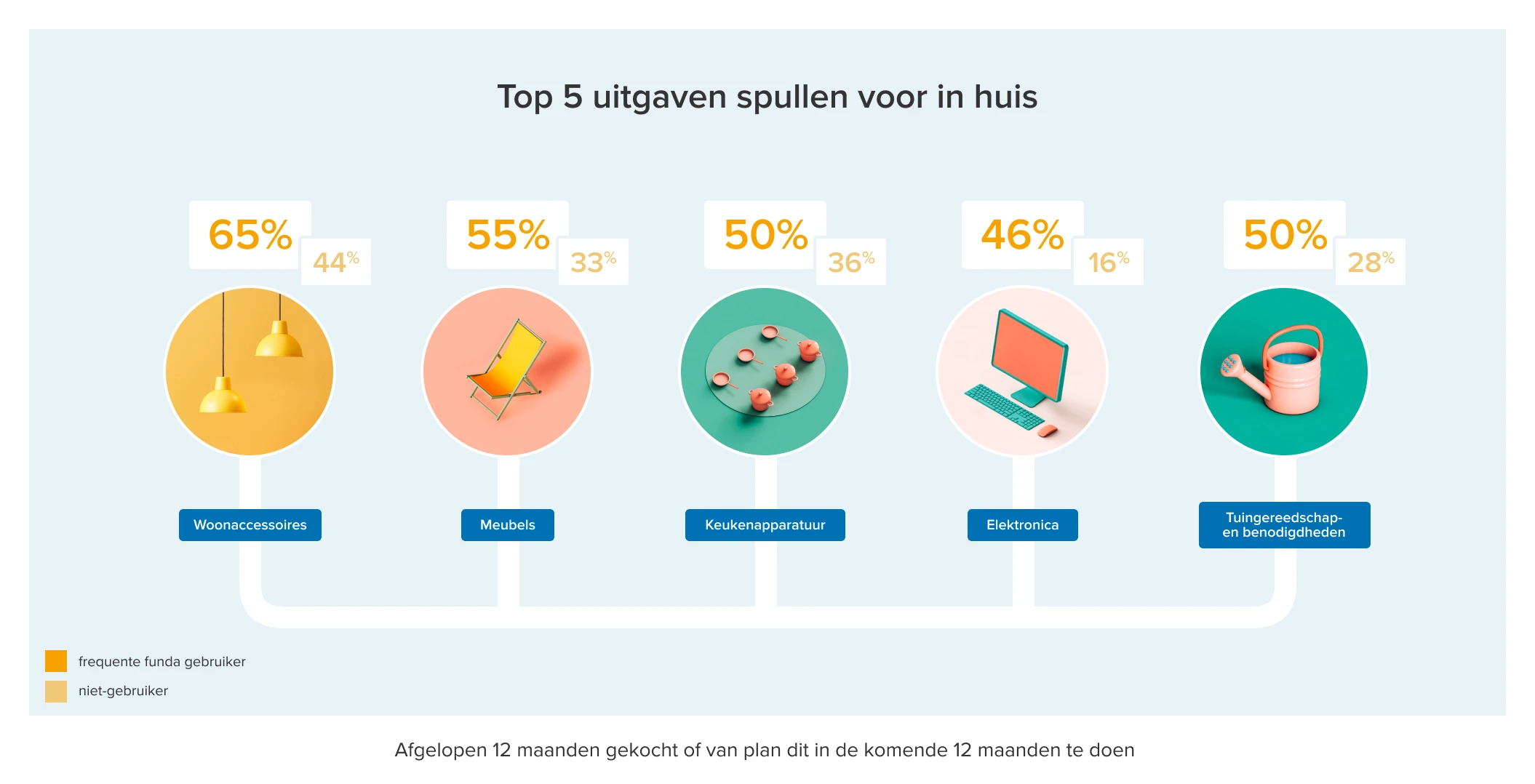 Top 5 uitgaven spullen voor in huis

65% 44%

55% 33%

50% 36%

46% 16%

50% 28%

Woonaccessoires

Meubels

Keukenapparatuur

Elektronica

Tuingereedschap- en benodigdheden

frequente funda gebruiker

niet-gebruiker

Afgelopen 12 maanden gekocht of van plan dit in de komende 12 maanden te doen