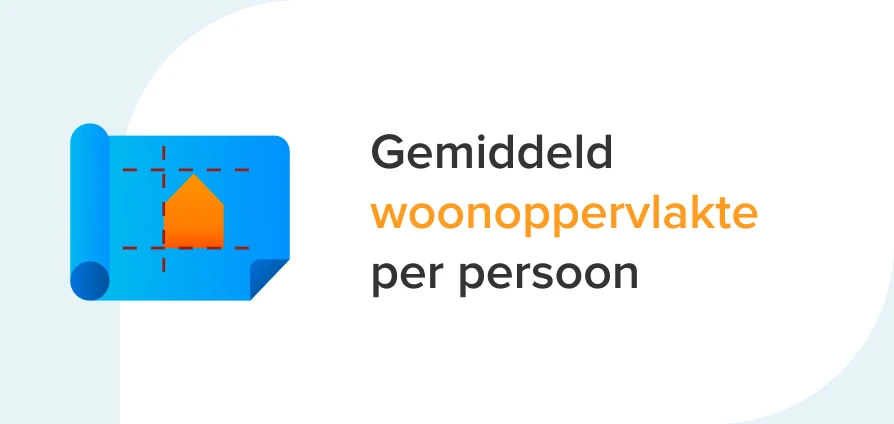 Gemiddeld woonoppervlakte per persoon