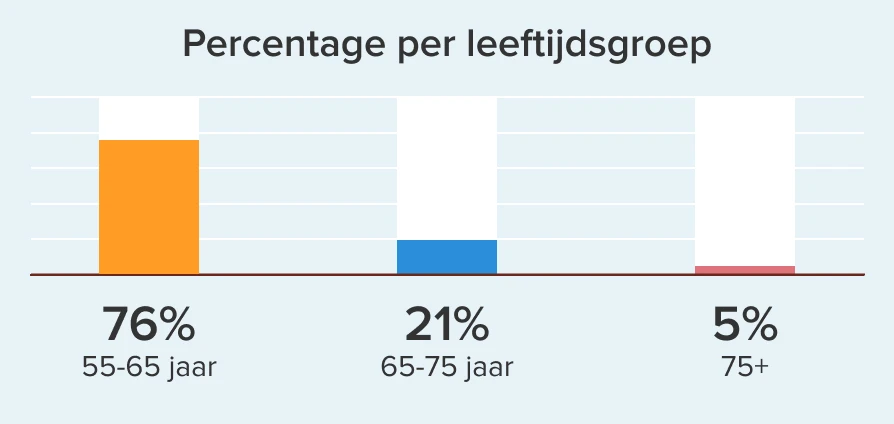 Percentage per leeftijdsgroep

76%
55-65 jaar

21%
65-75 jaar

5%
75+