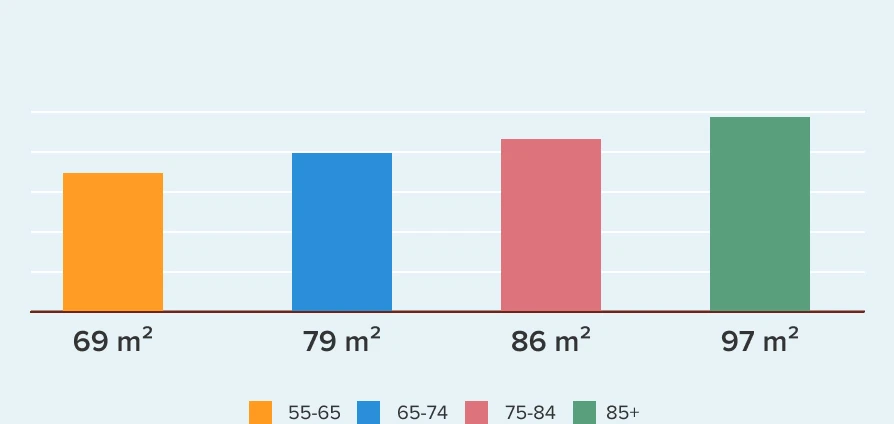 69 m²
79 m²
86 m²
97 m²

55-65
65-74
75-84
85+