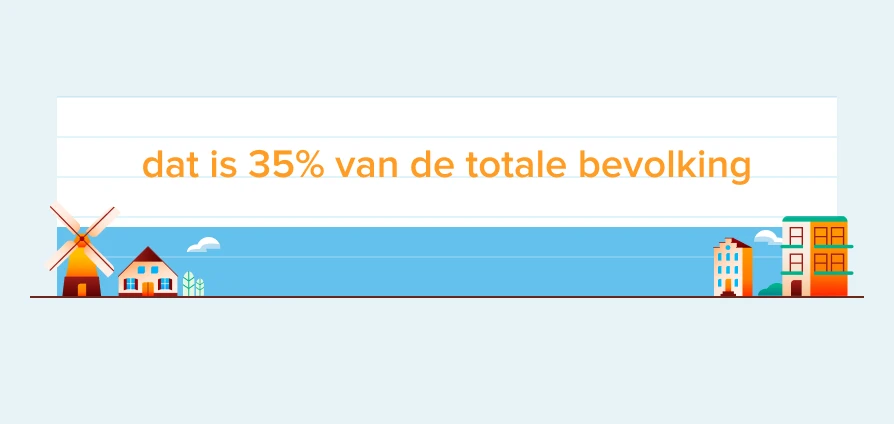 dat is 35% van de totale bevolking