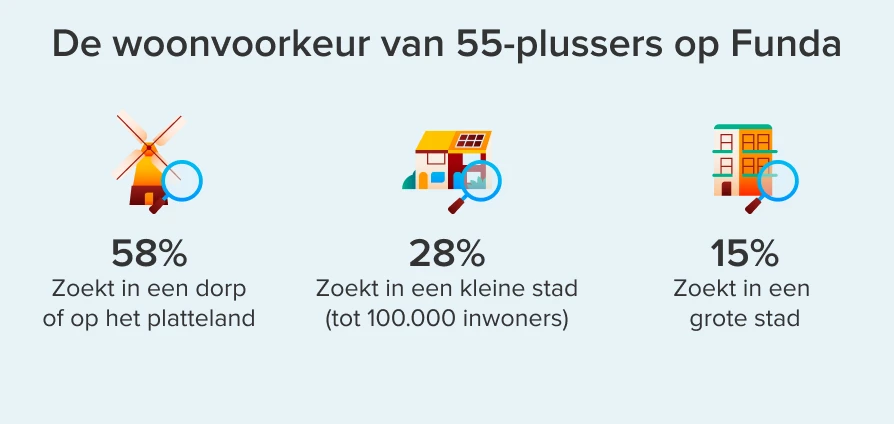 De woonvoorkeur van 55-plussers op Funda

58%
Zoekt in een dorp of op het platteland

28%
Zoekt in een kleine stad (tot 100.000 inwoners)

15%
Zoekt in een grote stad