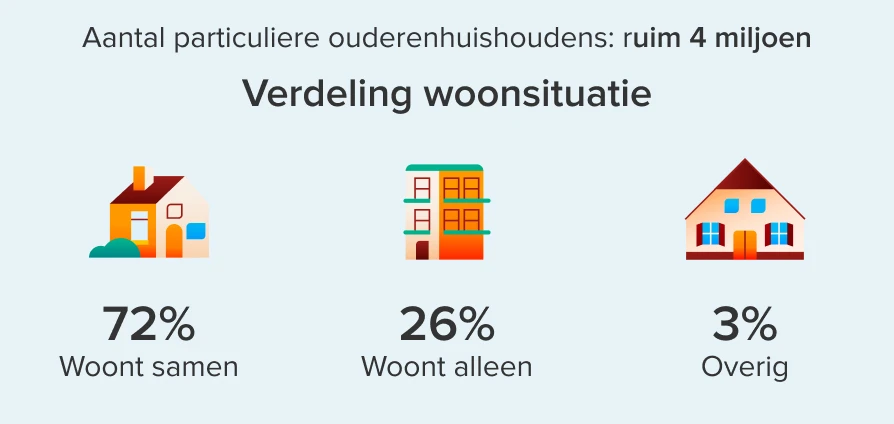 Aantal particuliere ouderenhuishoudens: ruim 4 miljoen

Verdeling woonsituatie

72%
Woont samen

26%
Woont alleen

3%
Overig