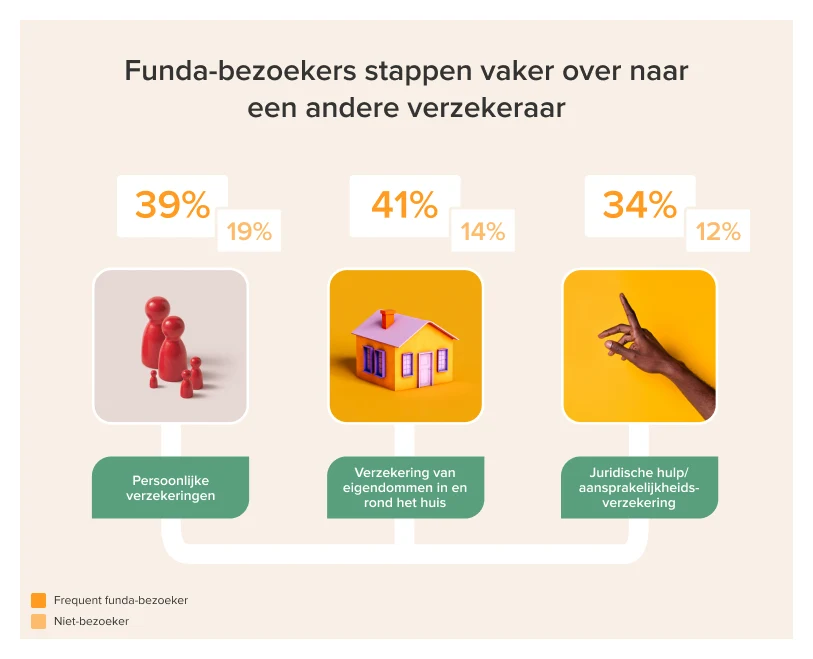 Funda-bezoekers stappen vaker over naar een andere verzekeraar

39%
19%

41%
14%

34%
12%

Persoonlijke verzekeringen

Verzekering van eigendommen in en rond het huis

Juridische hulp/ aansprakelijkheids-verzekering

Frequent funda-bezoeker
Niet-bezoeker