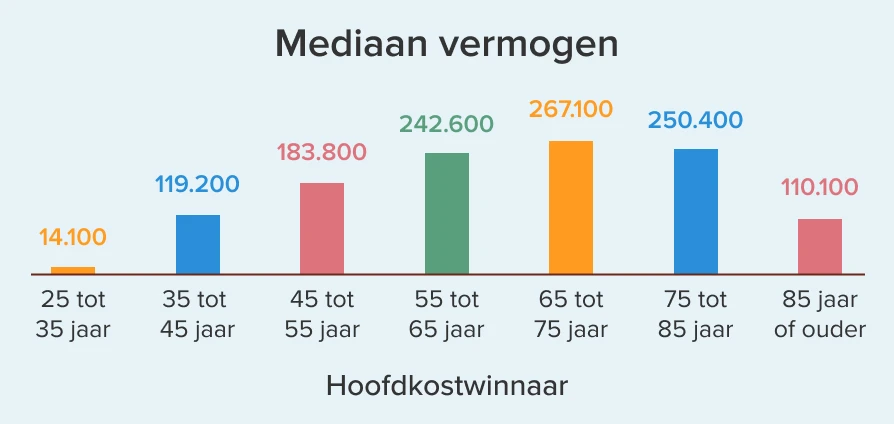 Mediaan vermogen

14.100
119.200
183.800
242.600
267.100
250.400
110.100

25 tot 35 jaar
35 tot 45 jaar
45 tot 55 jaar
55 tot 65 jaar
65 tot 75 jaar
75 tot 85 jaar
85 jaar of ouder

Hoofdkostwinnaar