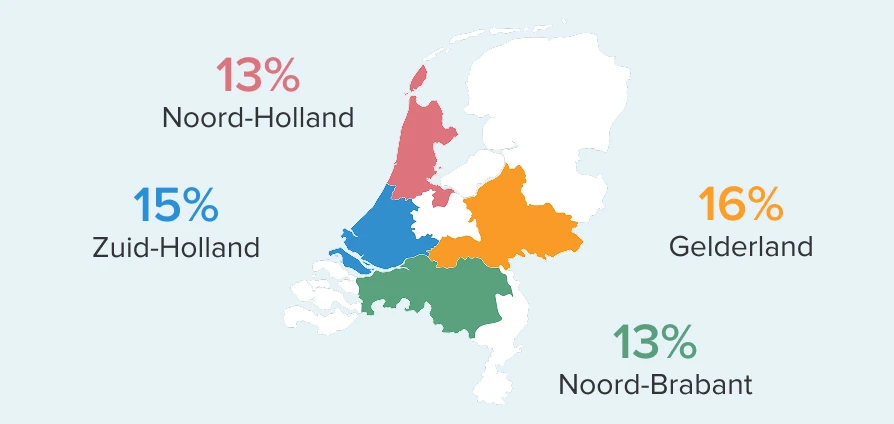 13%
Noord-Holland

15%
Zuid-Holland

16%
Gelderland

13%
Noord-Brabant