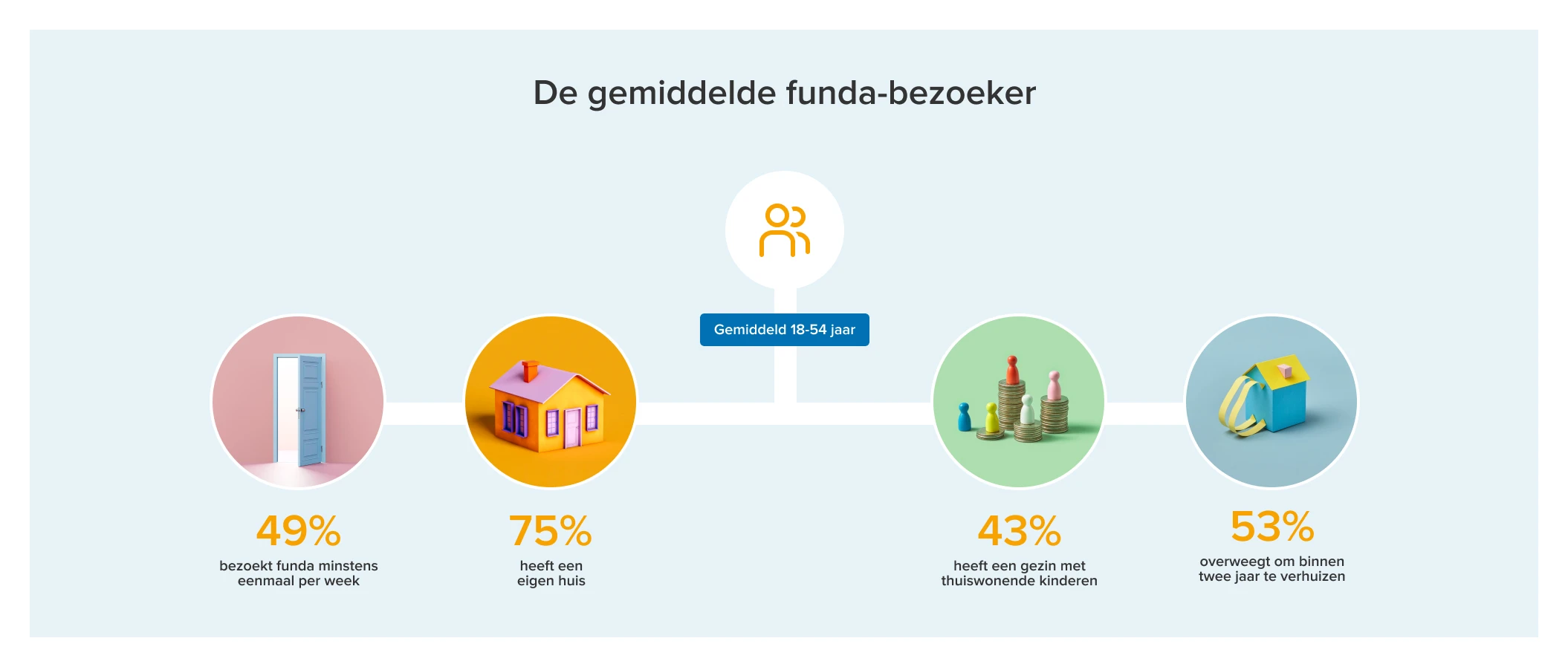 De gemiddelde funda-bezoeker

Gemiddeld 18-54 jaar

49%
bezoekt funda minstens eenmaal per week

75%
heeft een eigen huis

43%
heeft een gezin met thuiswonende kinderen

53%
overweegt om binnen twee jaar te verhuizen